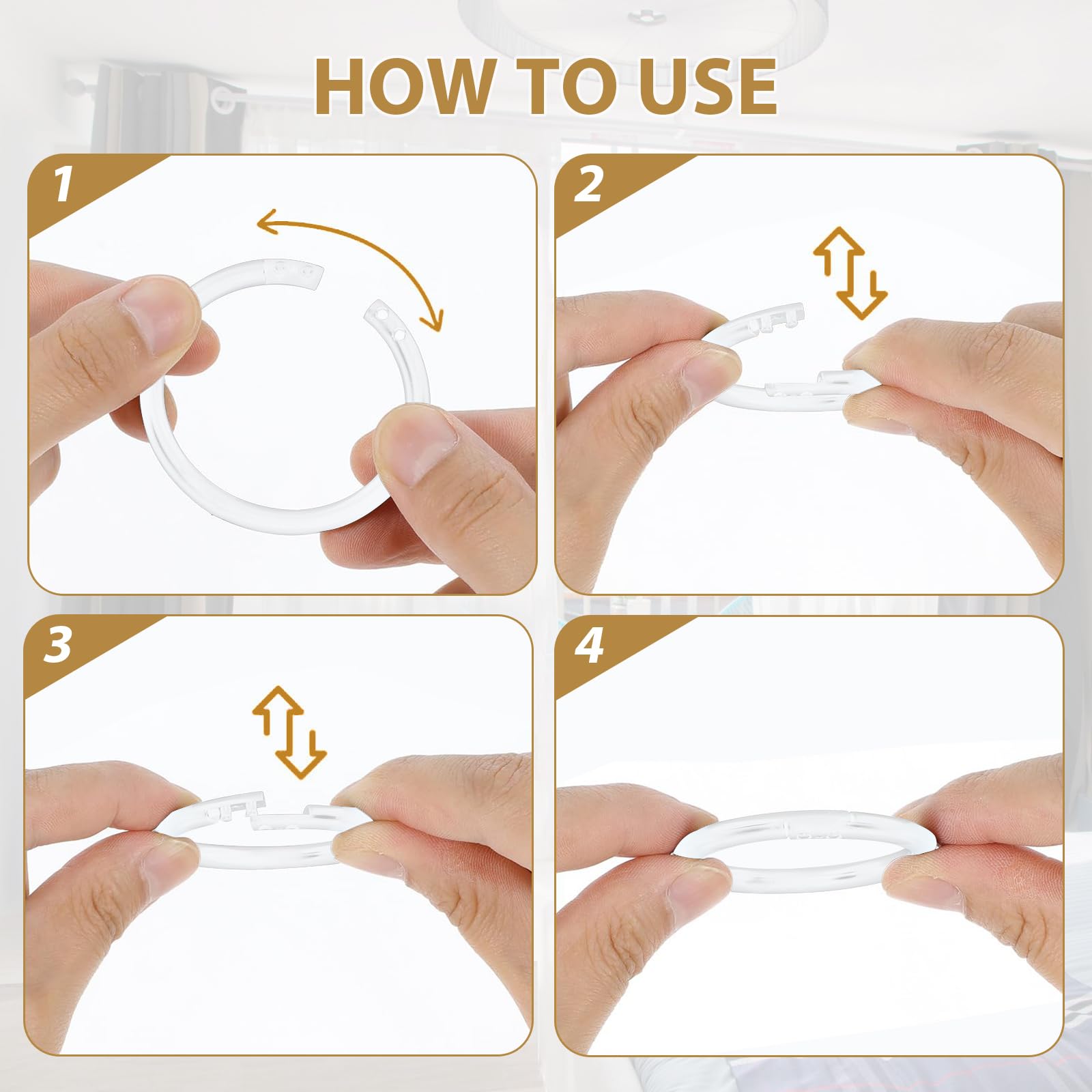 HOW TO USE

1

2

3

4