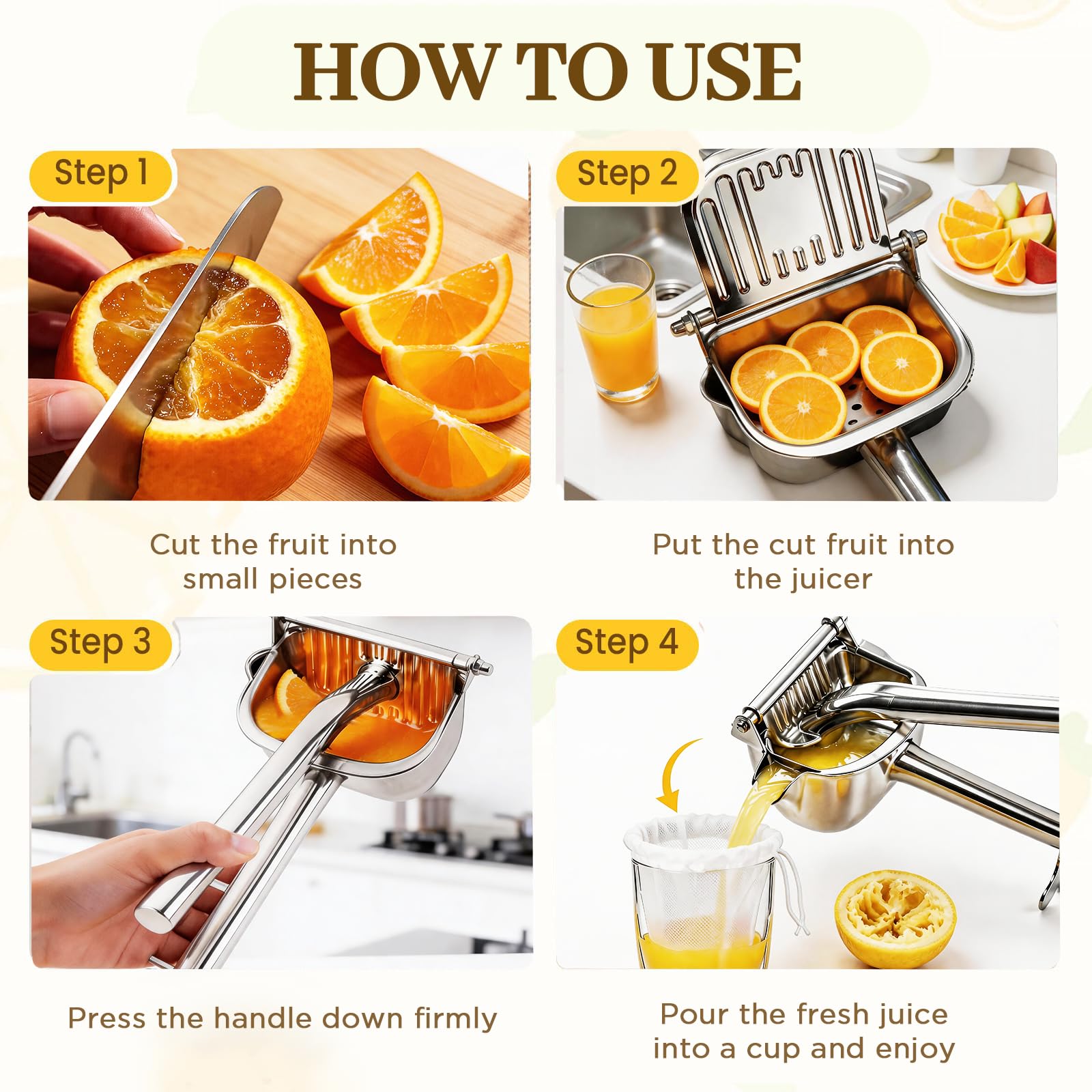 HOW TO USE

Step 1

Cut the fruit into small pieces

Step 2

Put the cut fruit into the juicer

Step 3

Press the handle down firmly

Step 4

Pour the fresh juice into a cup and enjoy