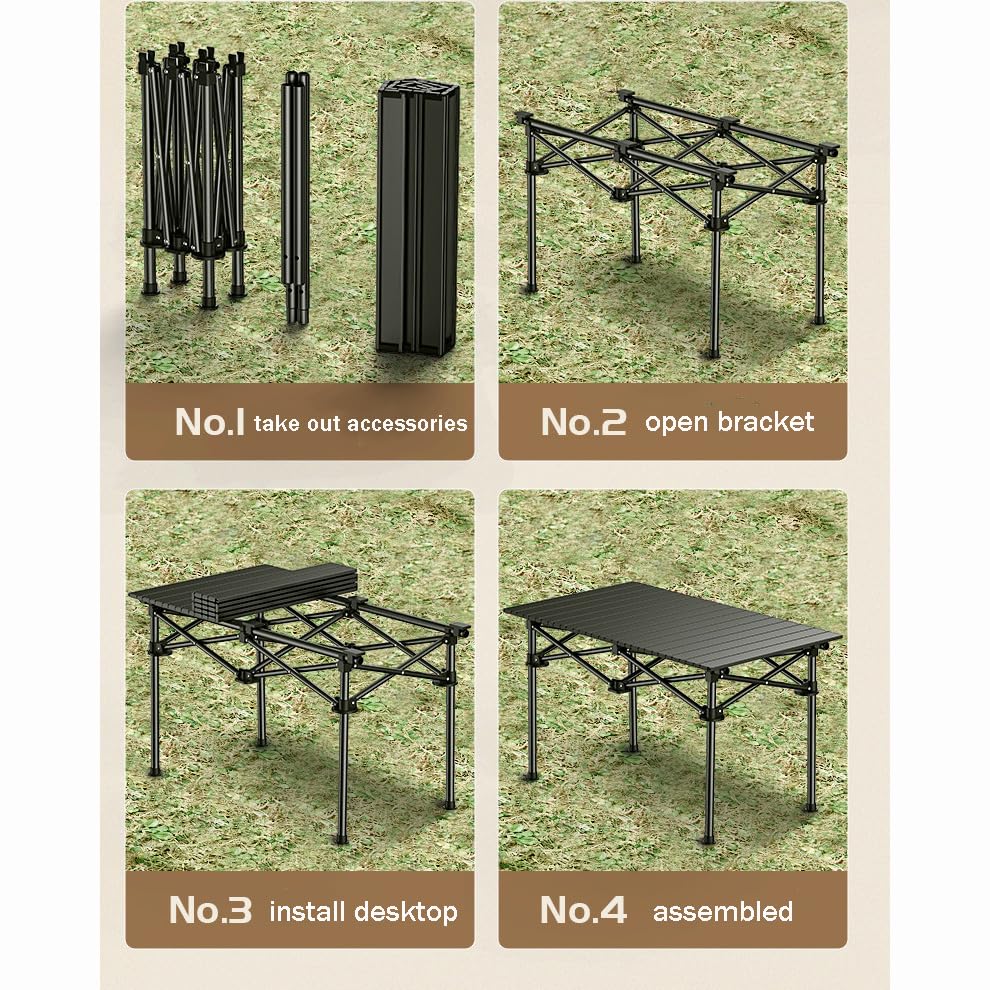 No.1 take out accessories

No.2 open bracket

No.3 install desktop

No.4 assembled