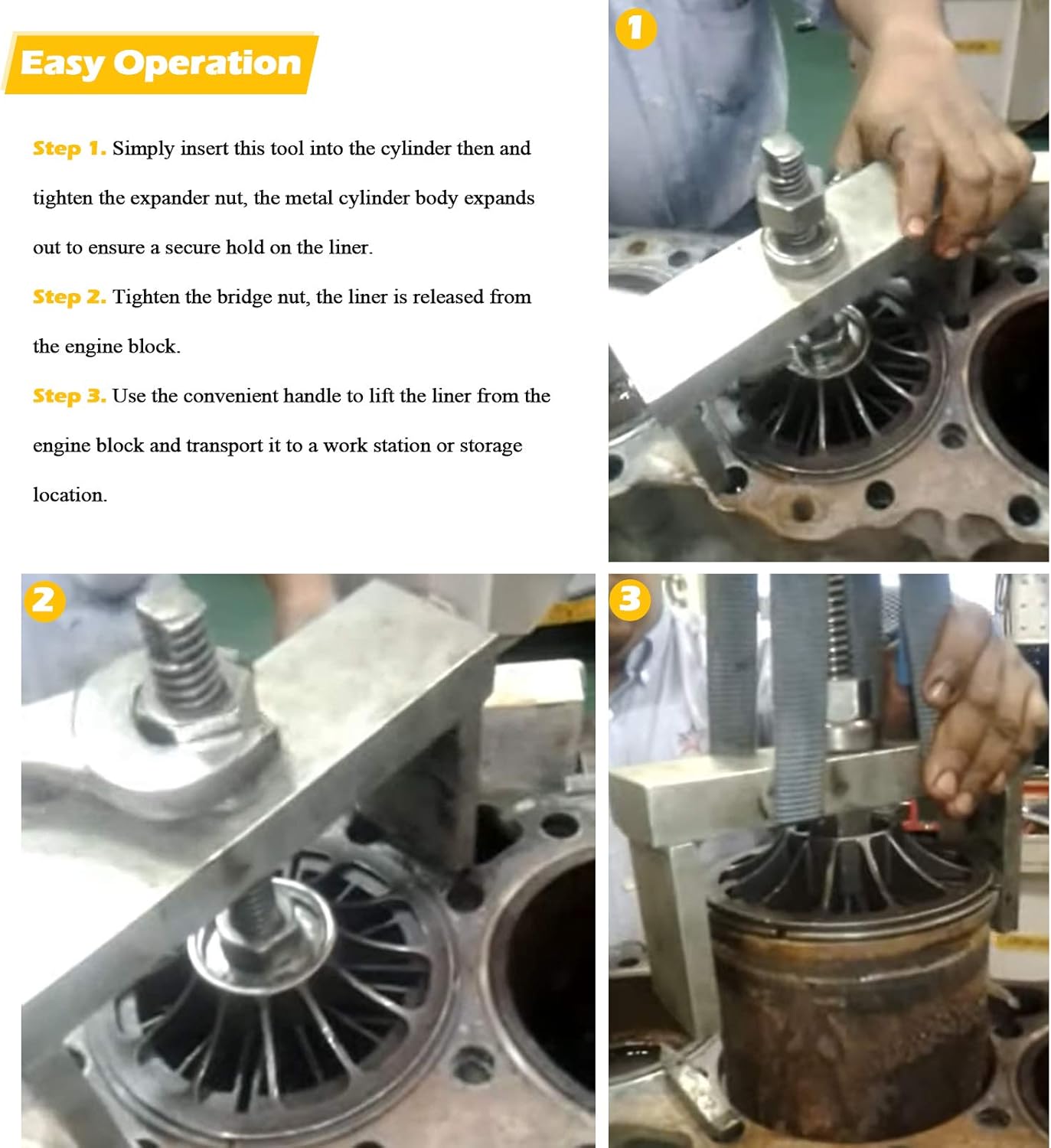 Easy Operation

Step 1. Simply insert this tool into the cylinder then and tighten the expander nut, the metal cylinder body expands out to ensure a secure hold on the liner.

Step 2. Tighten the bridge nut, the liner is released from the engine block.

Step 3. Use the convenient handle to lift the liner from the engine block and transport it to a work station or storage location.

1

2

3