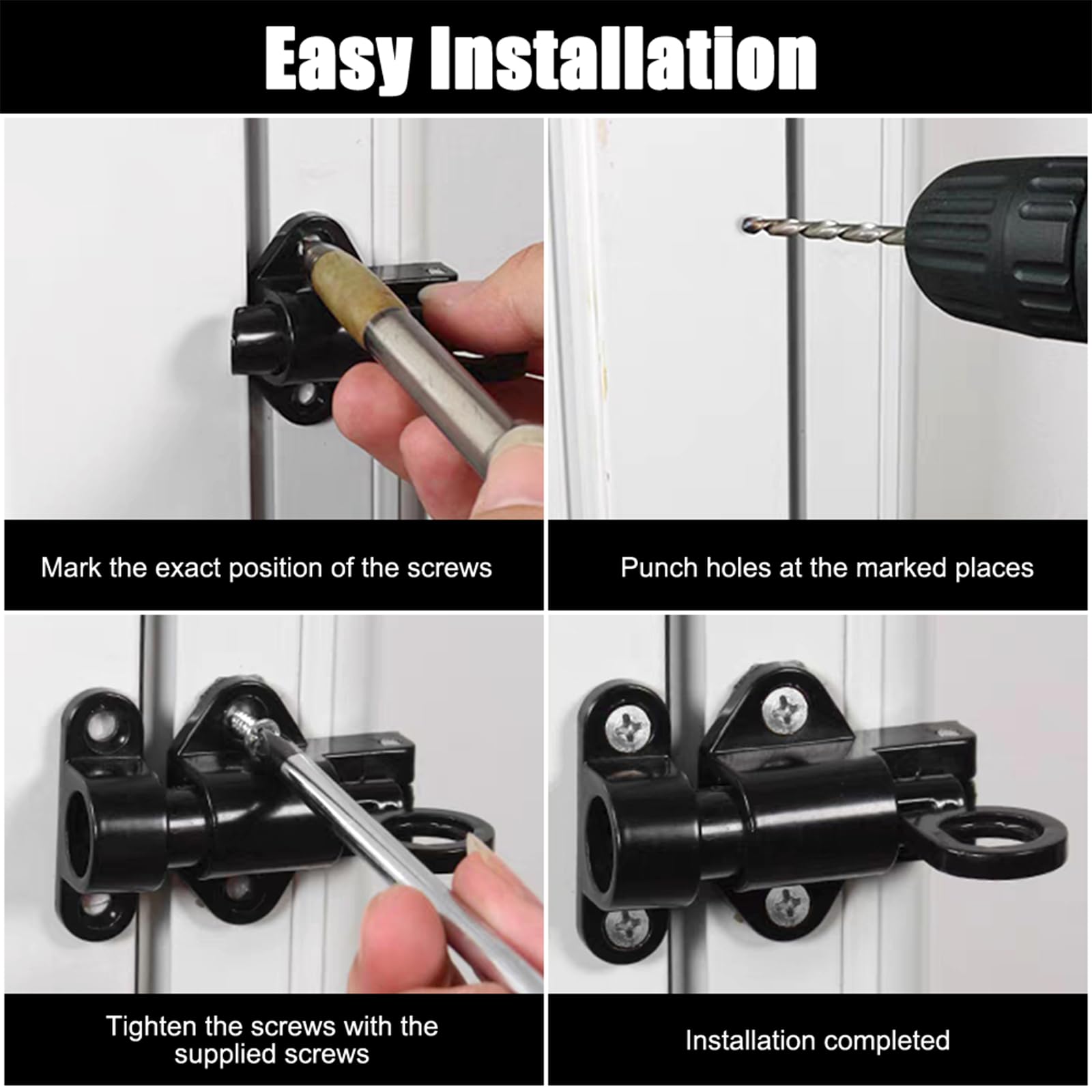 Easy Installation

Mark the exact position of the screws

Punch holes at the marked places

Tighten the screws with the supplied screws

Installation completed