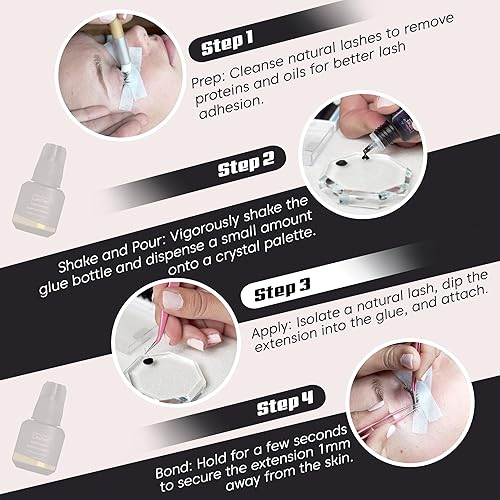 Step 1

Prep: Cleanse natural lashes to remove proteins and oils for better lash adhesion.

Step 2

Shake and Pour: Vigorously shake the glue bottle and dispense a small amount onto a crystal palette.

Step 3

Apply: Isolate a natural lash, dip the extension into the glue, and attach.

Step 4

Bond: Hold for a few seconds to secure the extension 1mm away from the skin.