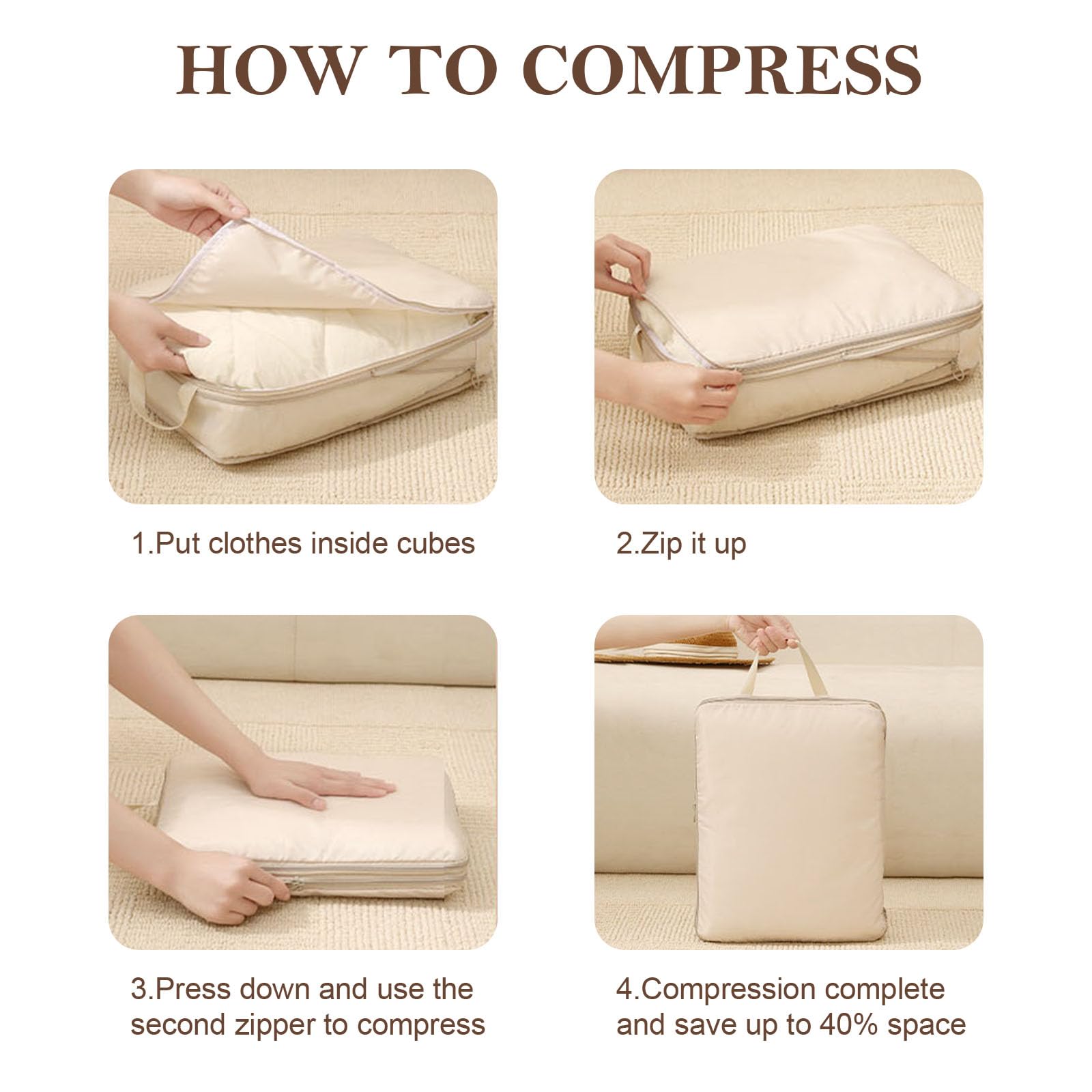 HOW TO COMPRESS

1.Put clothes inside cubes

2.Zip it up

3.Press down and use the second zipper to compress

4.Compression complete and save up to 40% space