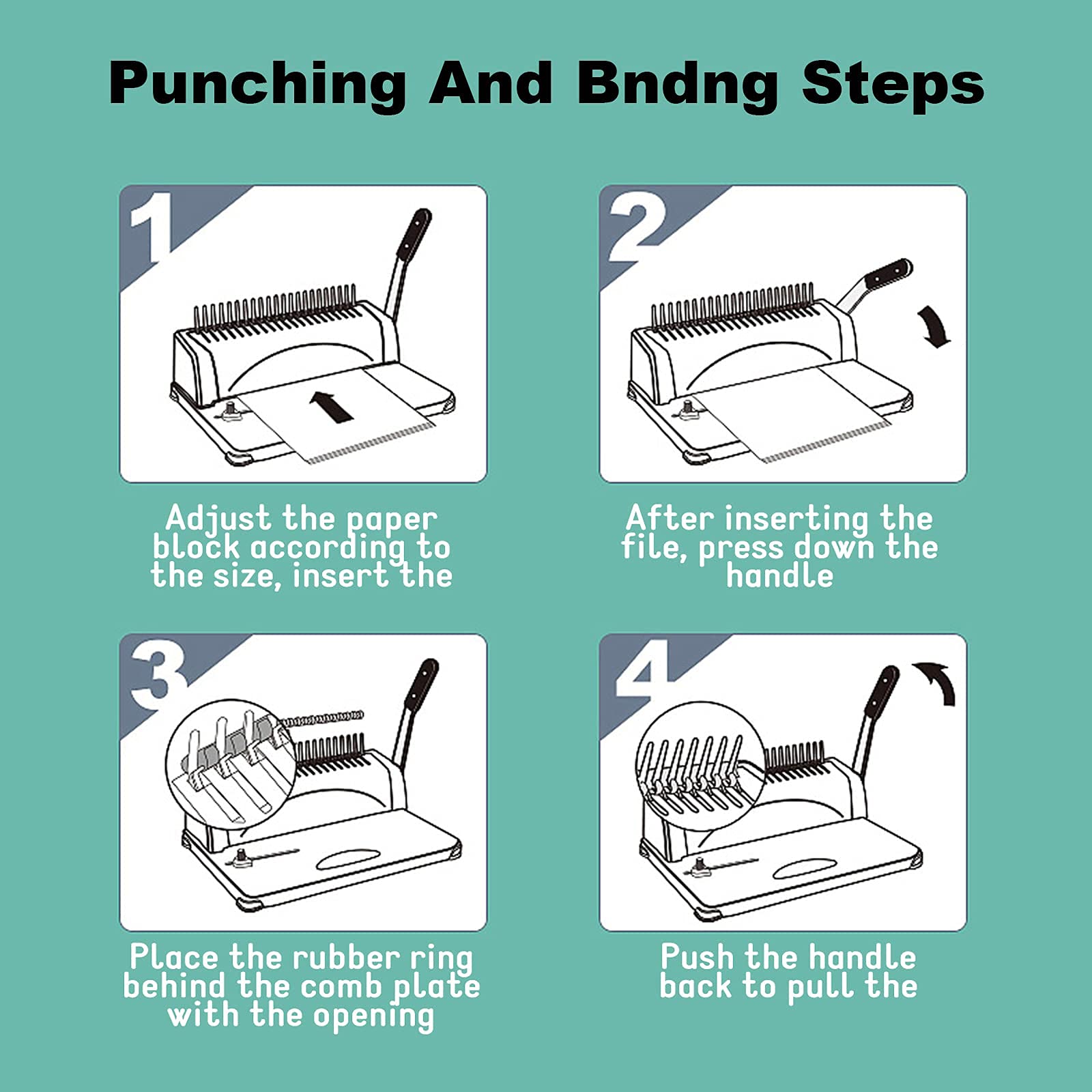 Punching And Bndng Steps

1

Adjust the paper block according to the size, insert the

2

After inserting the file, press down the handle

3

Place the rubber ring behind the comb plate with the opening

4

Push the handle back to pull the