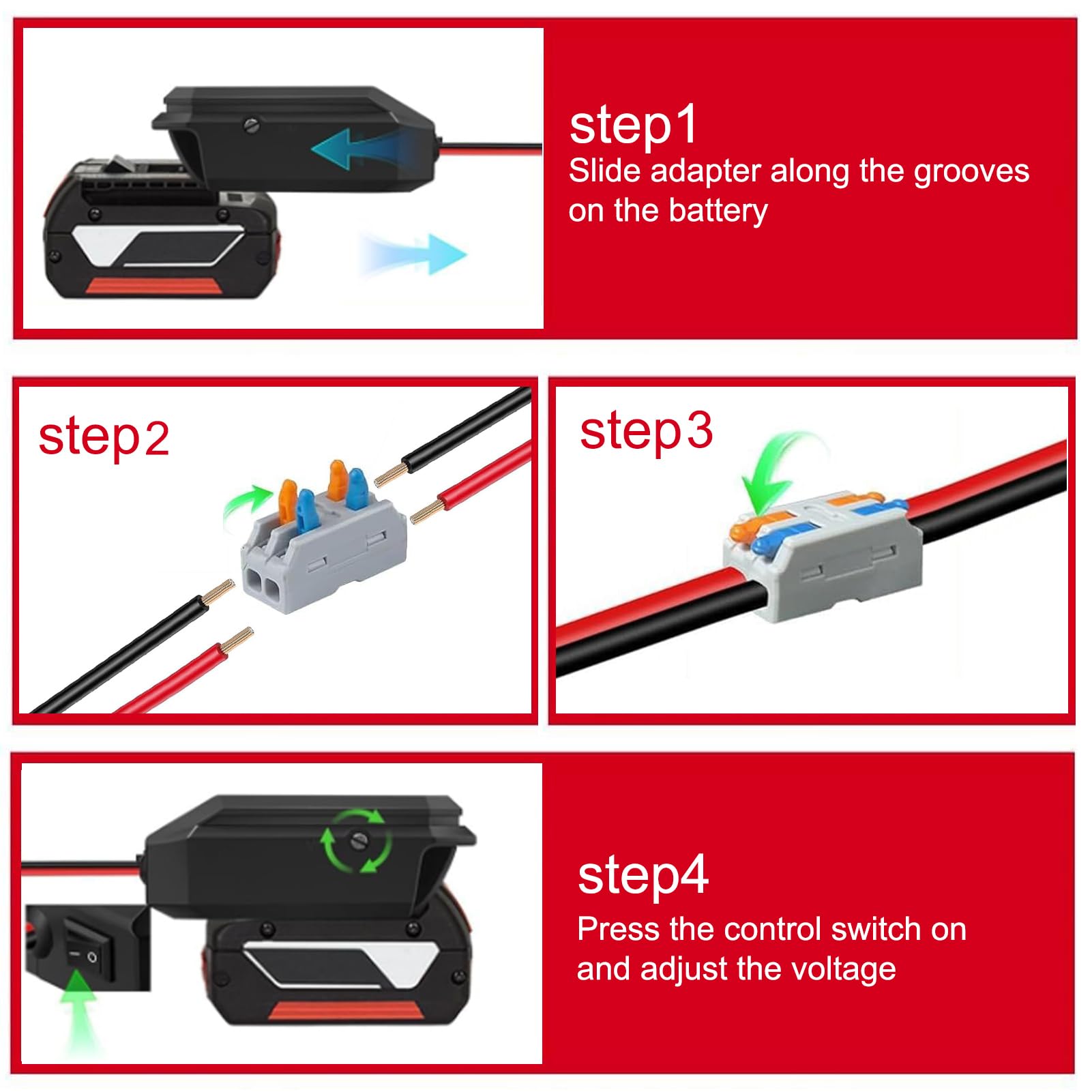 step1
Slide adapter along the grooves on the battery

step2

step3

step4
Press the control switch on and adjust the voltage