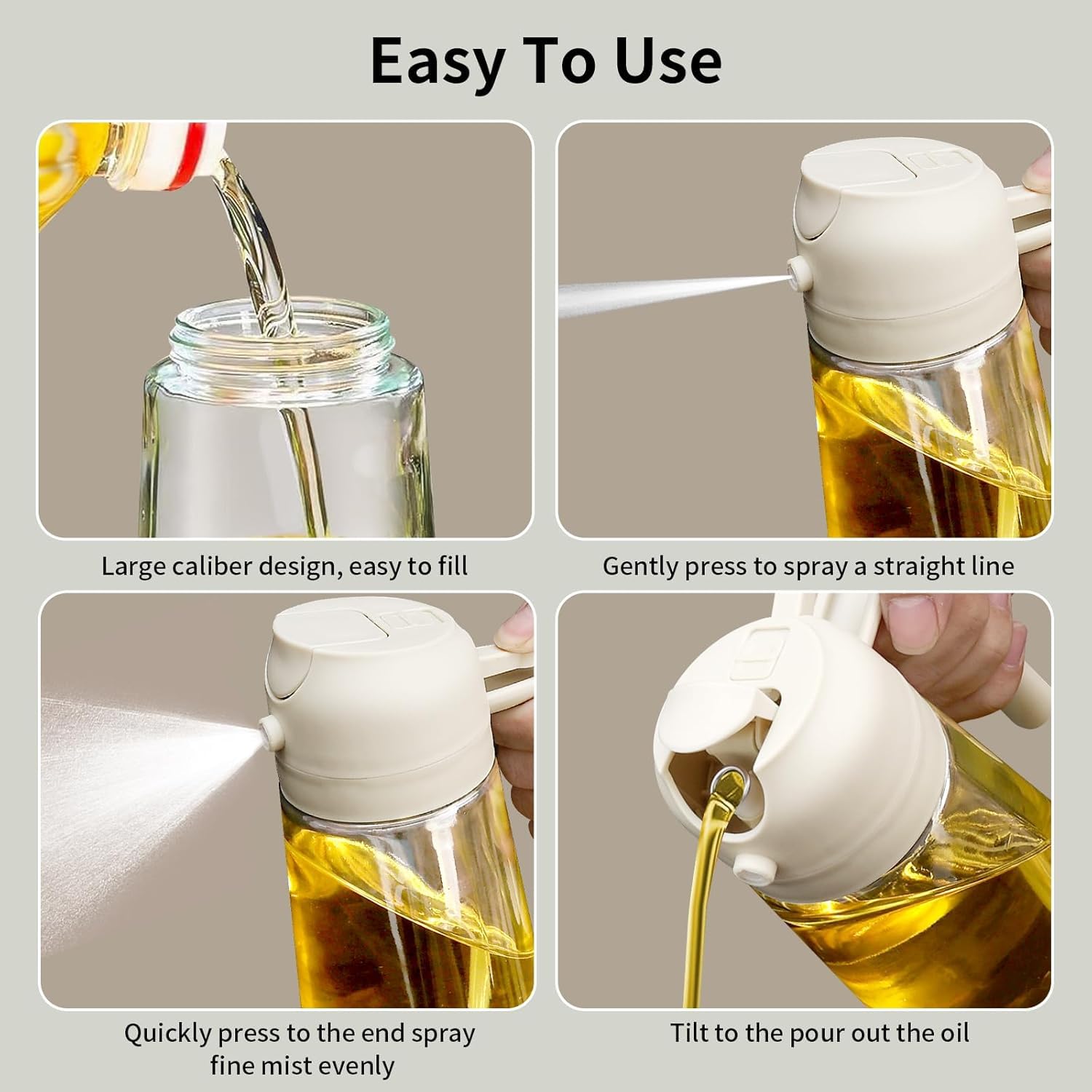 Easy To Use

Large caliber design, easy to fill

Gently press to spray a straight line

Quickly press to the end spray fine mist evenly

Tilt to the pour out the oil