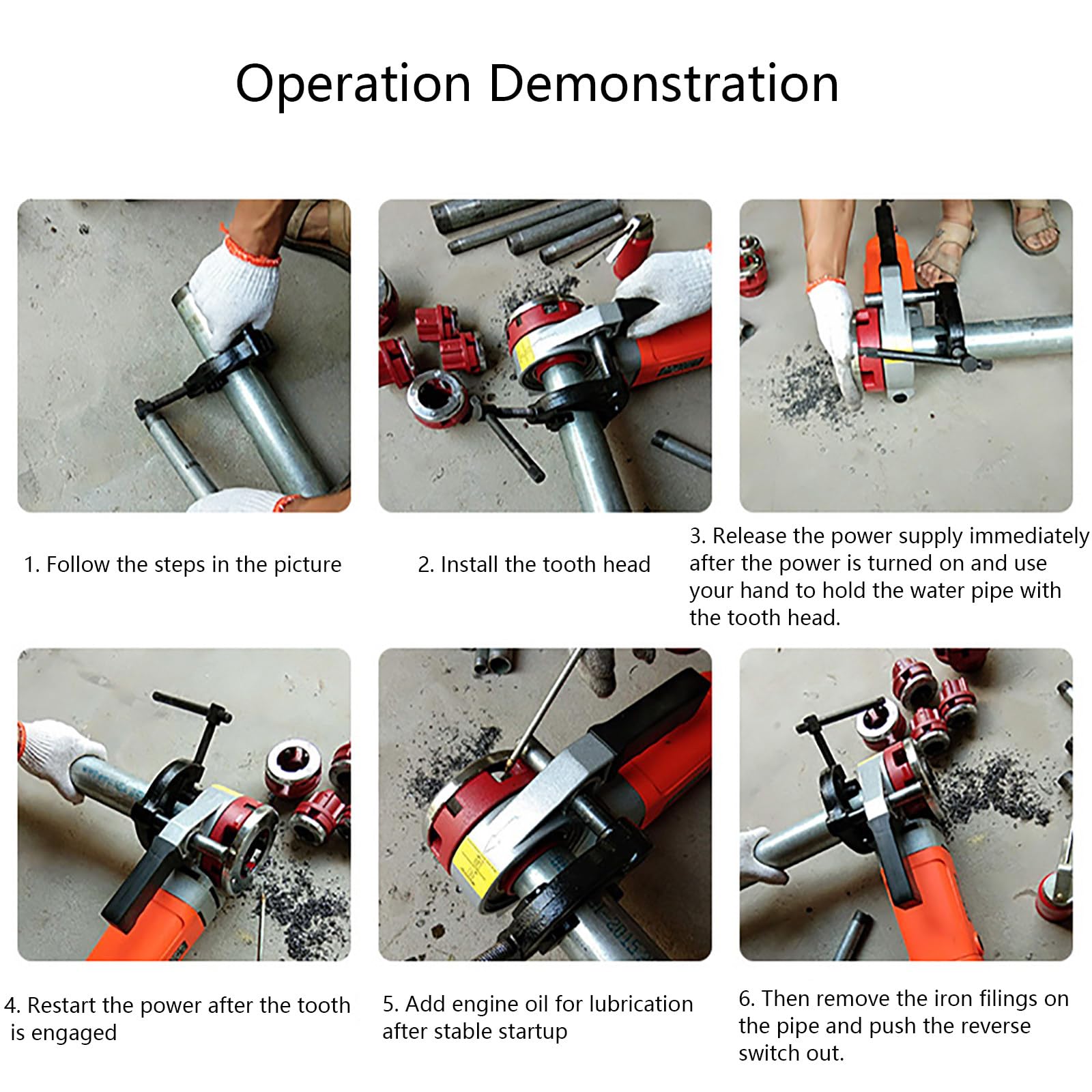 Operation Demonstration

1. Follow the steps in the picture

2. Install the tooth head

3. Release the power supply immediately after the power is turned on and use your hand to hold the water pipe with the tooth head.

4. Restart the power after the tooth is engaged

5. Add engine oil for lubrication after stable startup

6. Then remove the iron filings on the pipe and push the reverse switch out.