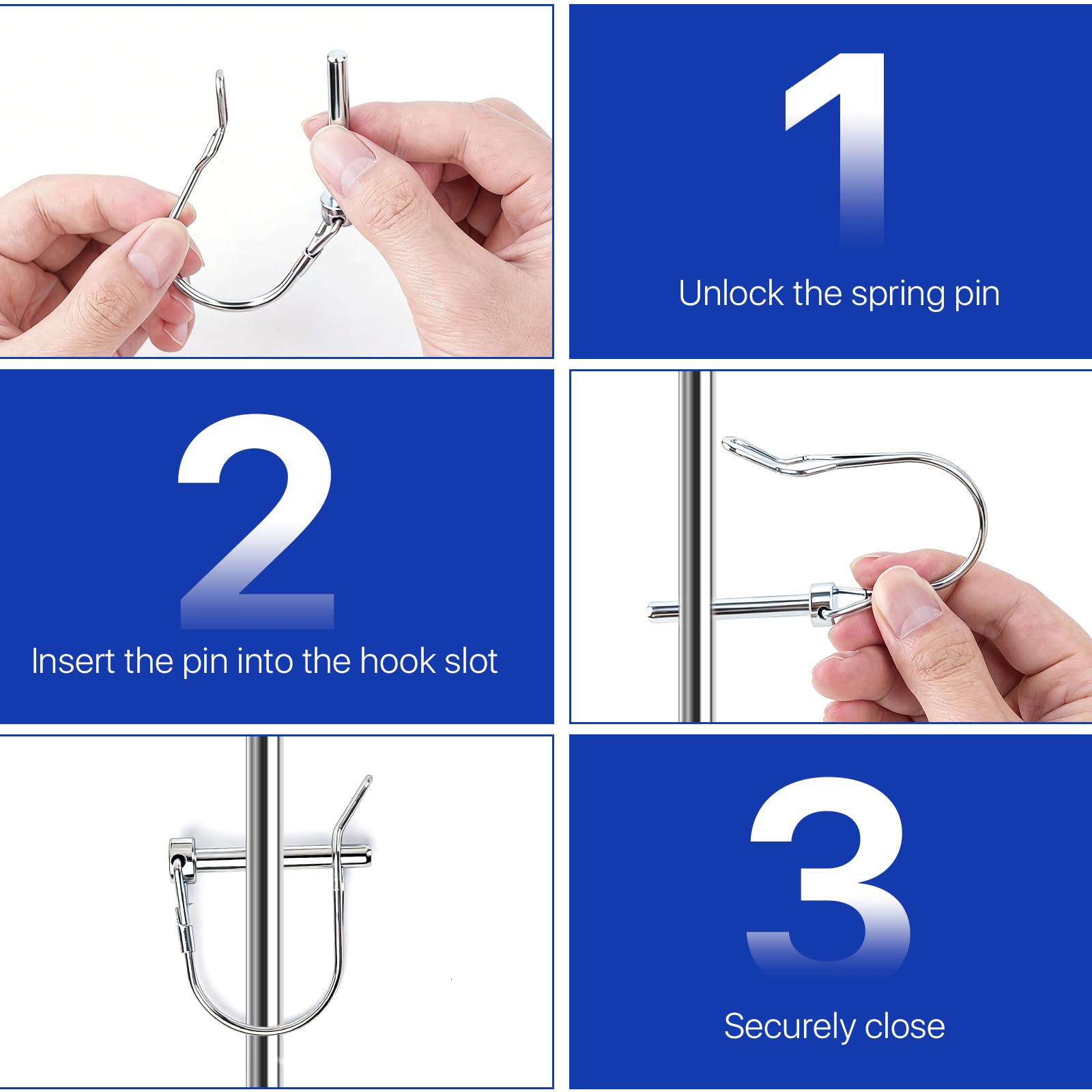 1
Unlock the spring pin

2
Insert the pin into the hook slot

3
Securely close