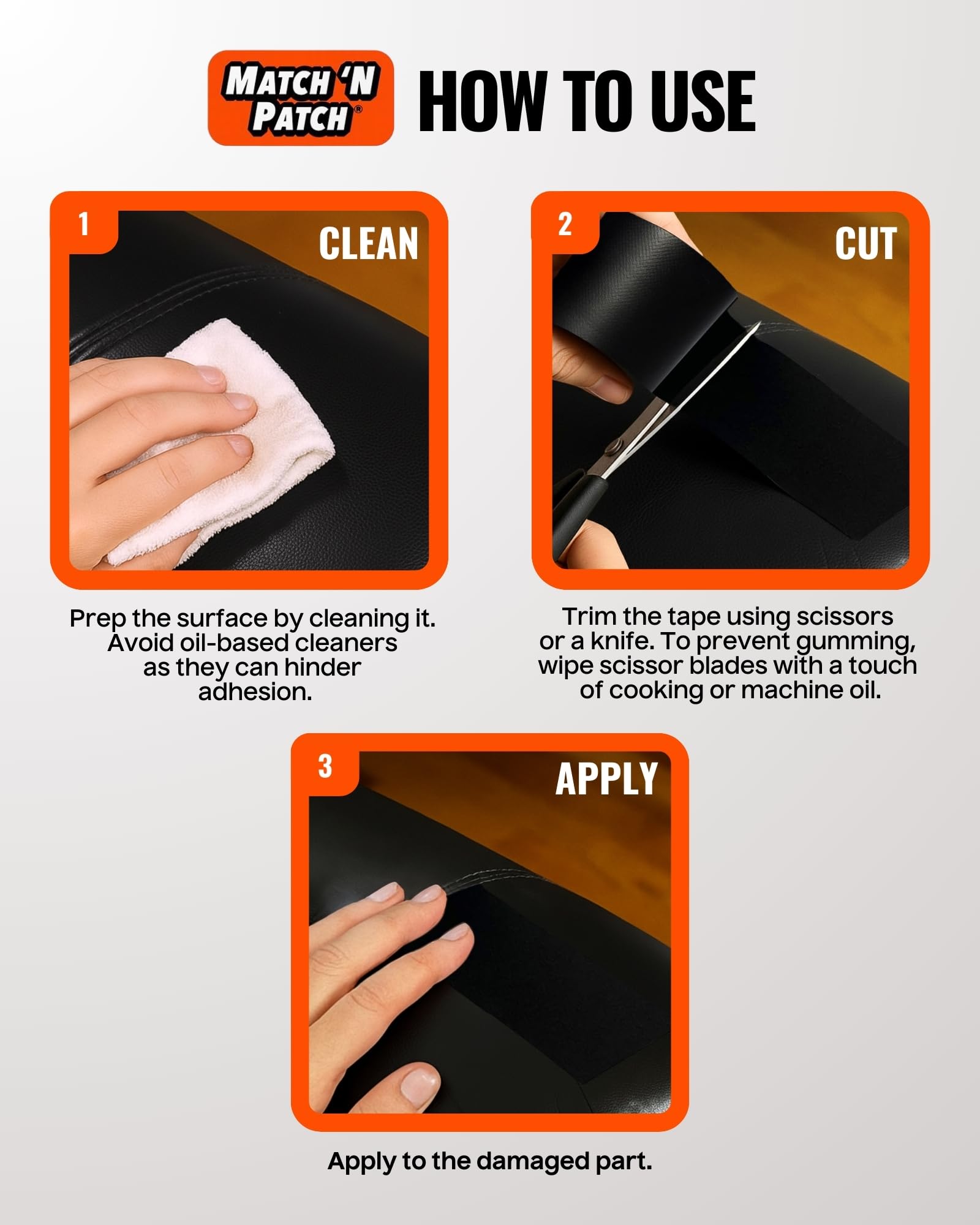 MATCH 'N PATCH®

HOW TO USE

1

CLEAN

Prep the surface by cleaning it. Avoid oil-based cleaners as they can hinder adhesion.

2

CUT

Trim the tape using scissors or a knife. To prevent gumming, wipe scissor blades with a touch of cooking or machine oil.

3

APPLY

Apply to the damaged part.