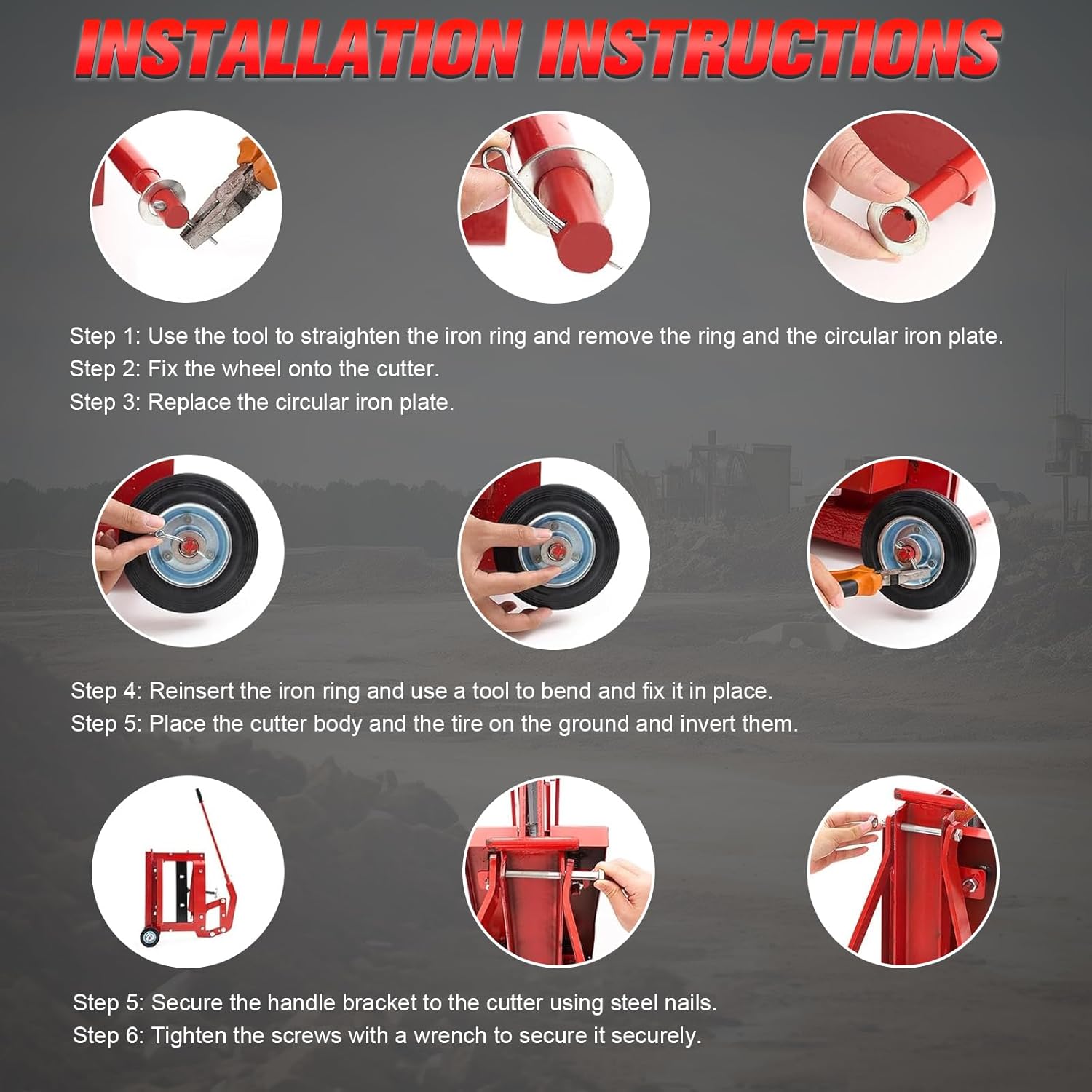 INSTALLATION INSTRUCTIONS

Step 1: Use the tool to straighten the iron ring and remove the ring and the circular iron plate.
Step 2: Fix the wheel onto the cutter.
Step 3: Replace the circular iron plate.

Step 4: Reinsert the iron ring and use a tool to bend and fix it in place.
Step 5: Place the cutter body and the tire on the ground and invert them.

Step 5: Secure the handle bracket to the cutter using steel nails.
Step 6: Tighten the screws with a wrench to secure it securely.