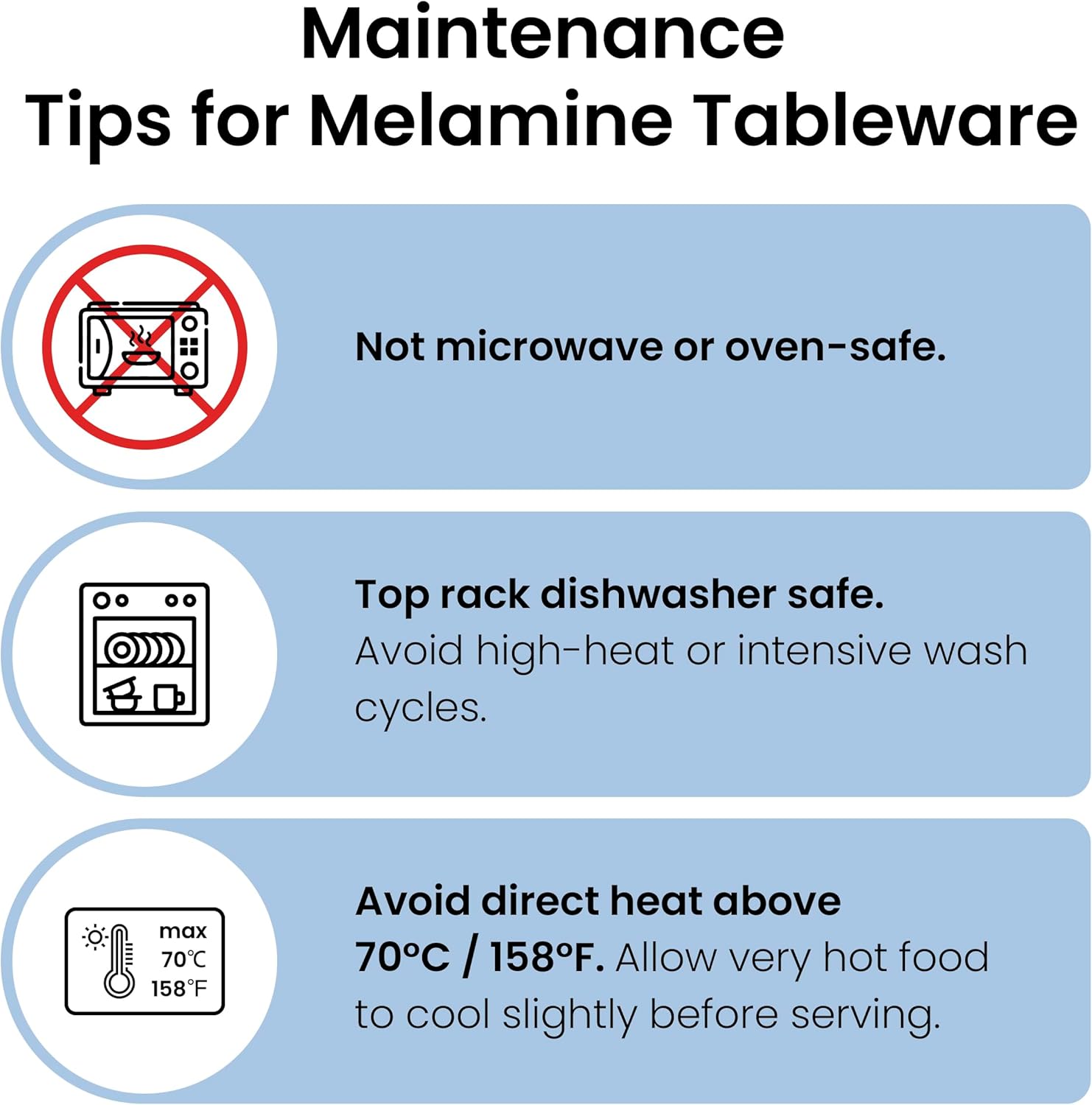 Maintenance
Tips for Melamine Tableware

Not microwave or oven-safe.

Top rack dishwasher safe. Avoid high-heat or intensive wash cycles.

max
70℃
158°F

Avoid direct heat above 70°C / 158°F. Allow very hot food to cool slightly before serving.