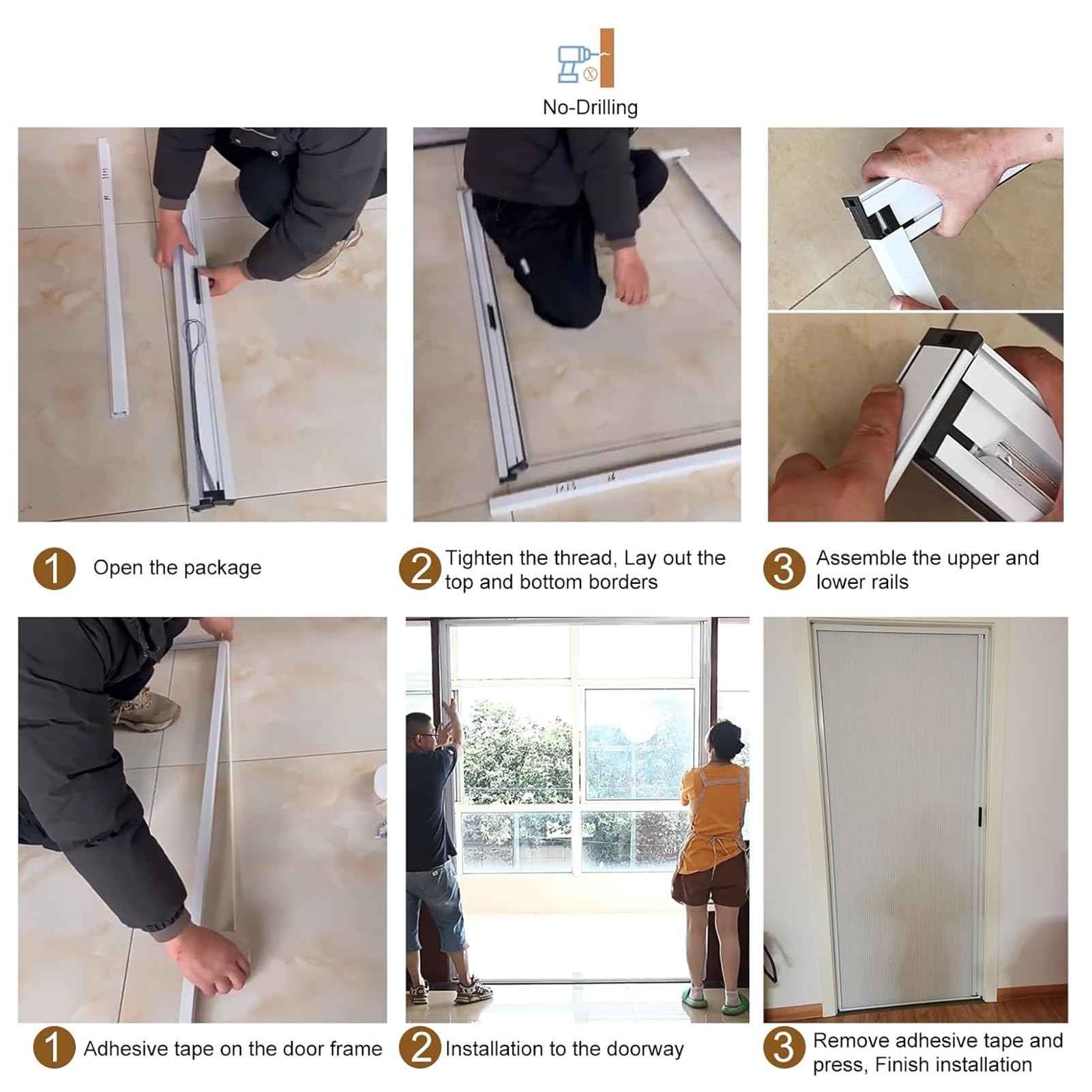 No-Drilling

1 Open the package

2 Tighten the thread, Lay out the top and bottom borders

3 Assemble the upper and lower rails

1 Adhesive tape on the door frame

2 Installation to the doorway

3 Remove adhesive tape and press, Finish installation