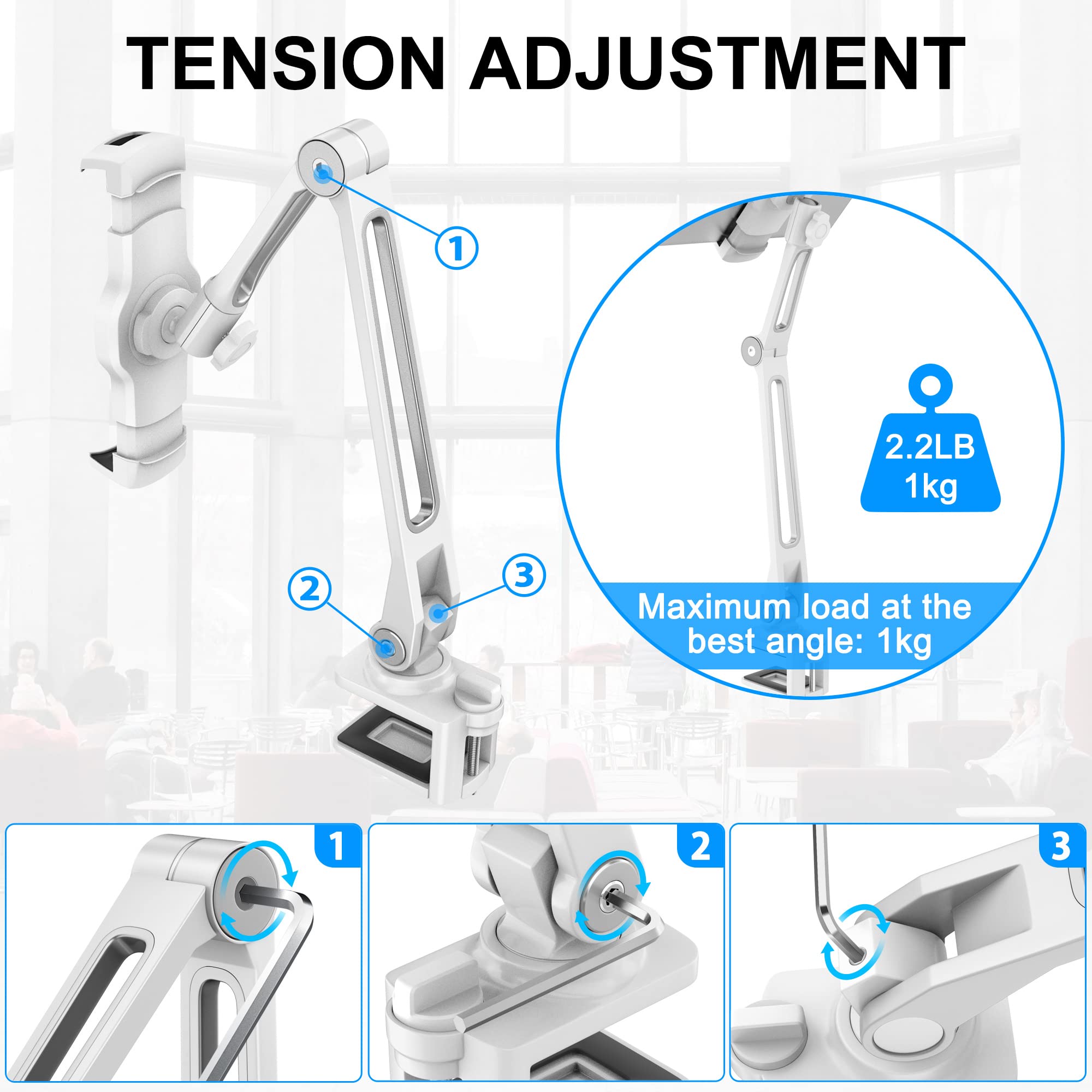 TENSION ADJUSTMENT

1

2

3

2.2LB
1kg

Maximum load at the best angle: 1kg

1

2

3