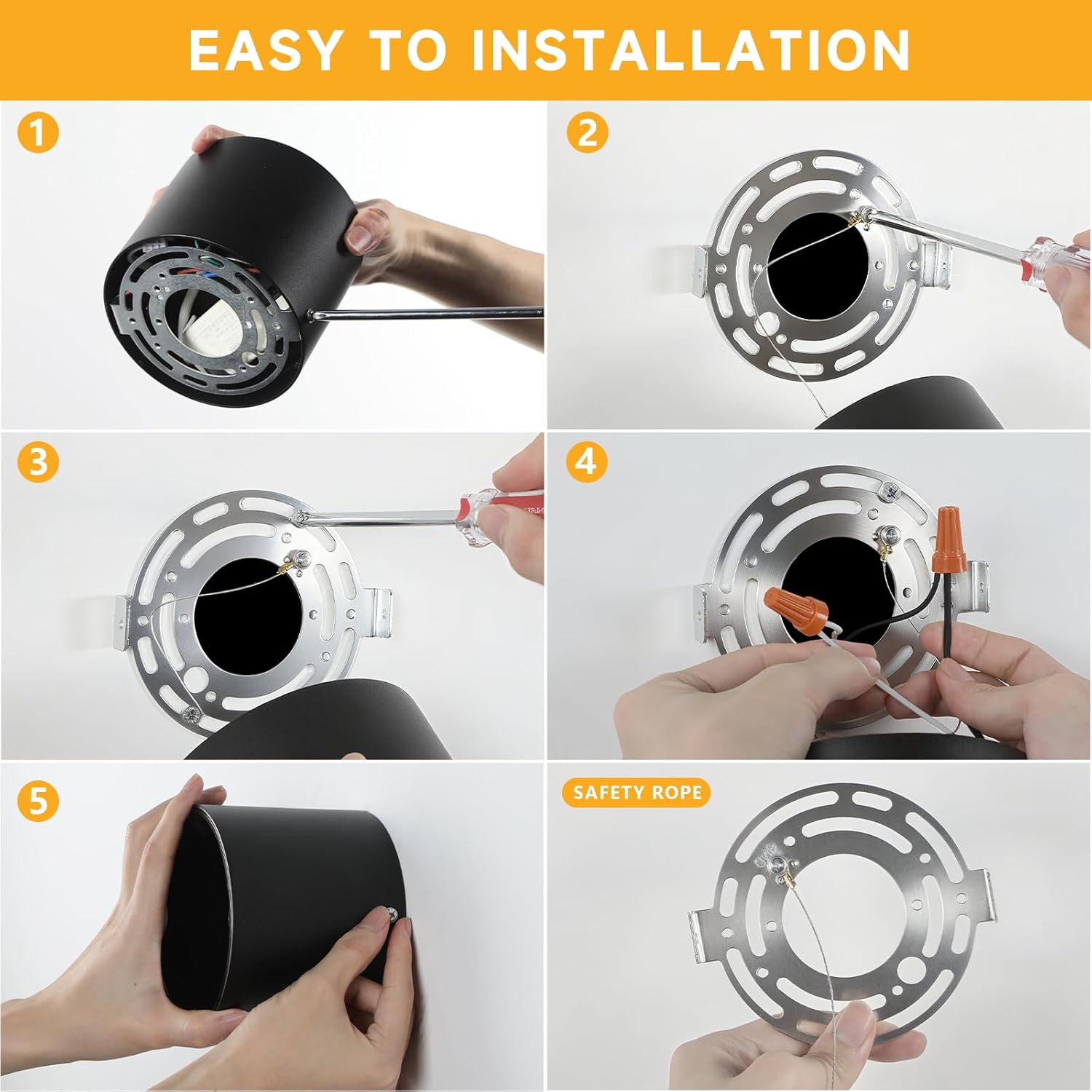 EASY TO INSTALLATION

1

2

3

4

5

SAFETY ROPE