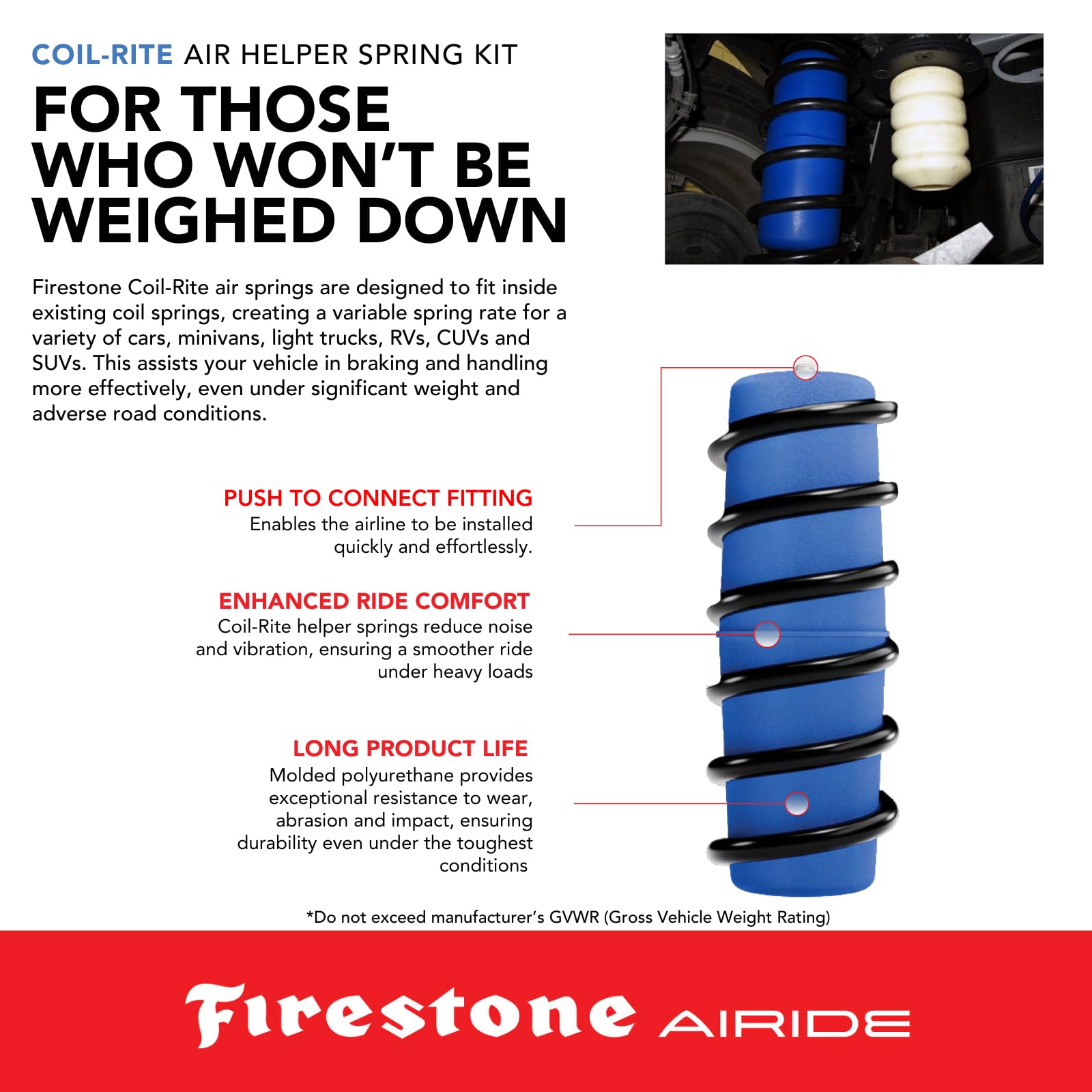 COIL-RITE AIR HELPER SPRING KIT

FOR THOSE WHO WON'T BE WEIGHED DOWN

Firestone Coil-Rite air springs are designed to fit inside existing coil springs, creating a variable spring rate for a variety of cars, minivans, light trucks, RVs, CUVs and SUVs. This assists your vehicle in braking and handling more effectively, even under significant weight and adverse road conditions.

PUSH TO CONNECT FITTING
Enables the airline to be installed quickly and effortlessly.

ENHANCED RIDE COMFORT
Coil-Rite helper springs reduce noise and vibration, ensuring a smoother ride under heavy loads

LONG PRODUCT LIFE
Molded polyurethane provides exceptional resistance to wear, abrasion and impact, ensuring durability even under the toughest conditions

*Do not exceed manufacturer's GVWR (Gross Vehicle Weight Rating)

Firestone AIRIDE