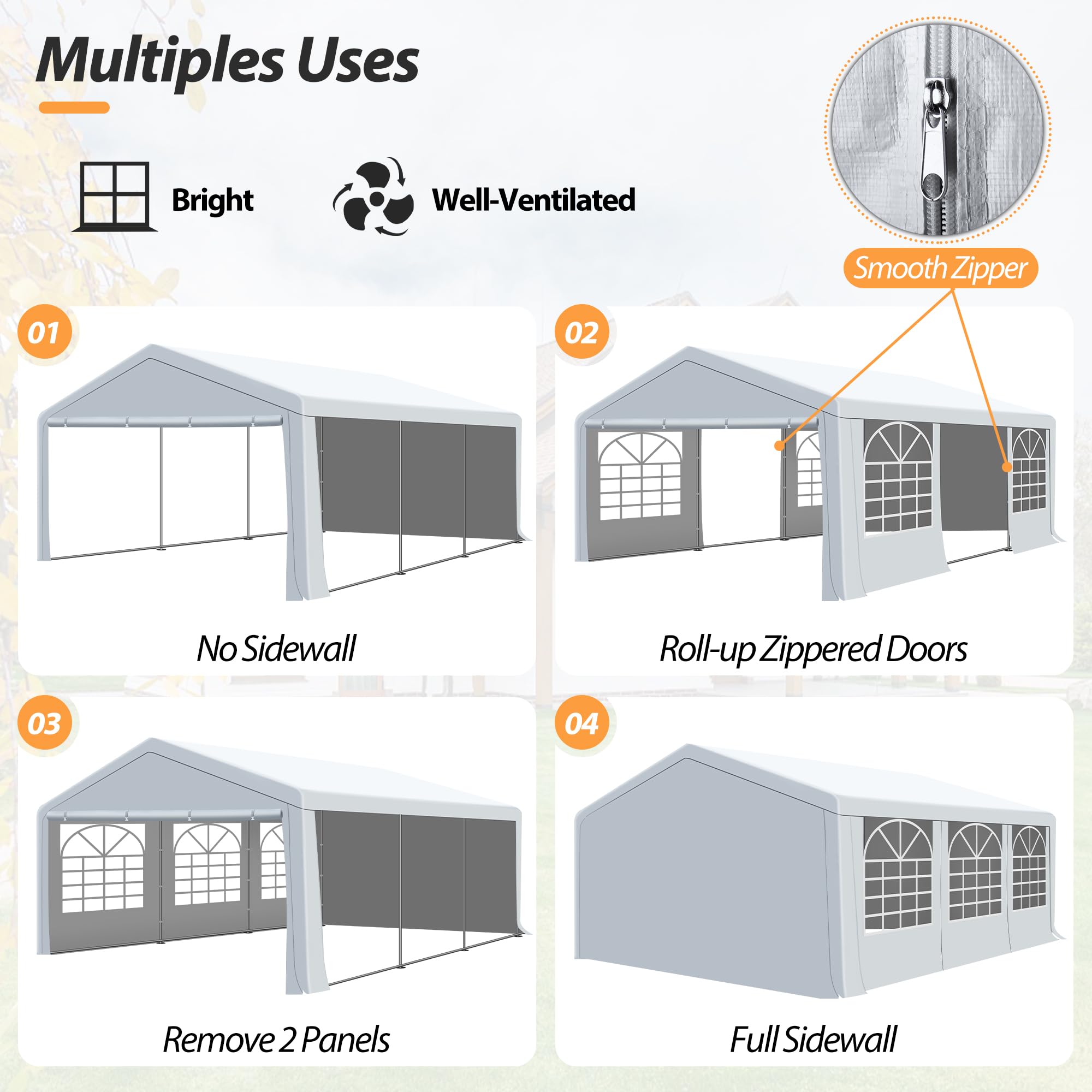 Multiples Uses

Bright

Well-Ventilated

Smooth Zipper

01

No Sidewall

02

Roll-up Zippered Doors

03

Remove 2 Panels

04

Full Sidewall