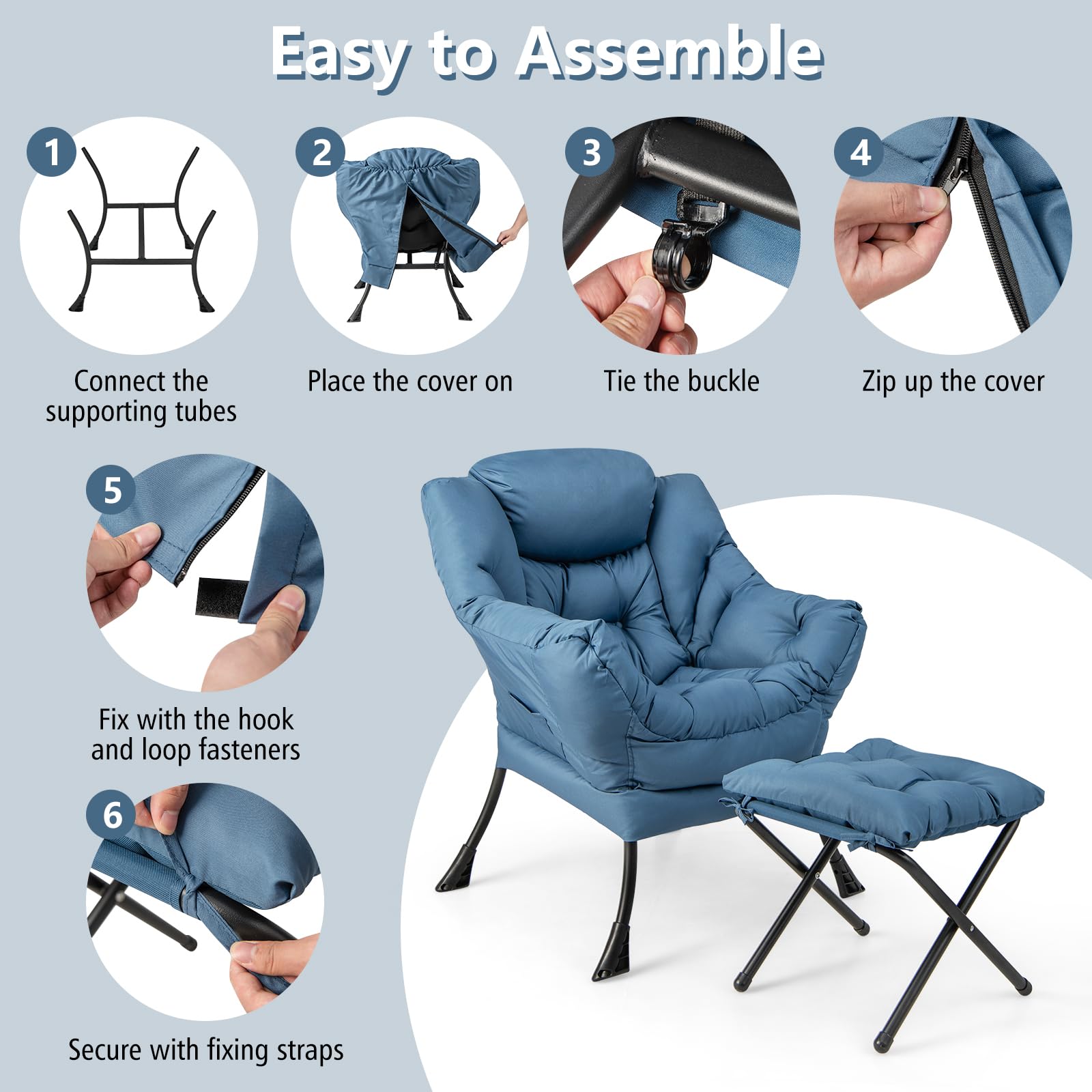 Easy to Assemble

1
Connect the supporting tubes

2
Place the cover on

3
Tie the buckle

4
Zip up the cover

5
Fix with the hook and loop fasteners

6
Secure with fixing straps