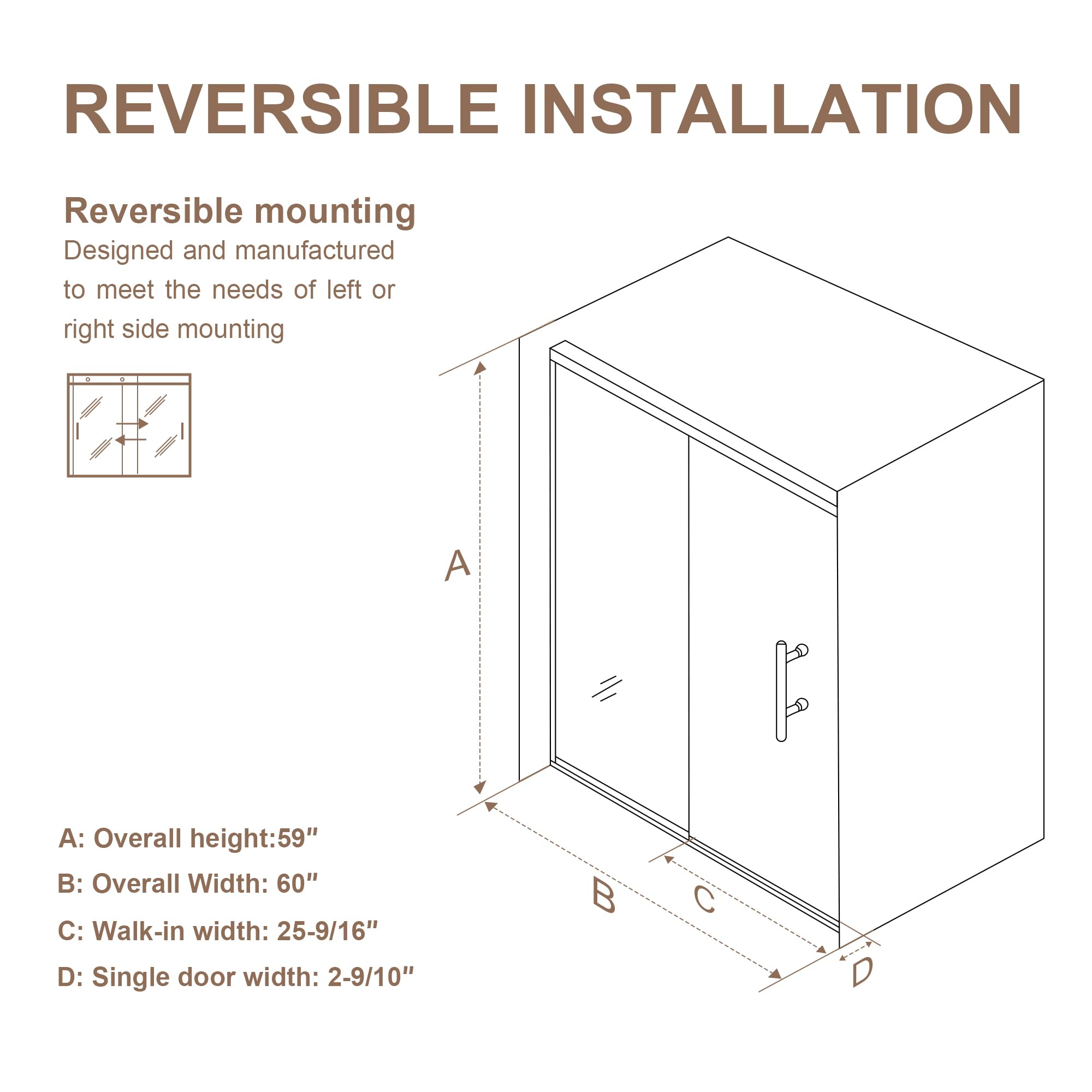 REVERSIBLE INSTALLATION

Reversible mounting

Designed and manufactured to meet the needs of left or right side mounting

A

B

C

D

A: Overall height:59″

B: Overall Width: 60″

C: Walk-in width: 25-9/16″

D: Single door width: 2-9/10″