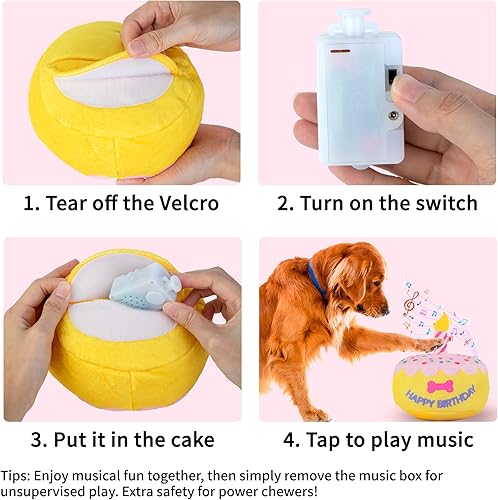 1. Tear off the Velcro

2. Turn on the switch

3. Put it in the cake

HAPPY BIRTHDAY

4. Tap to play music

Tips: Enjoy musical fun together, then simply remove the music box for unsupervised play. Extra safety for power chewers!