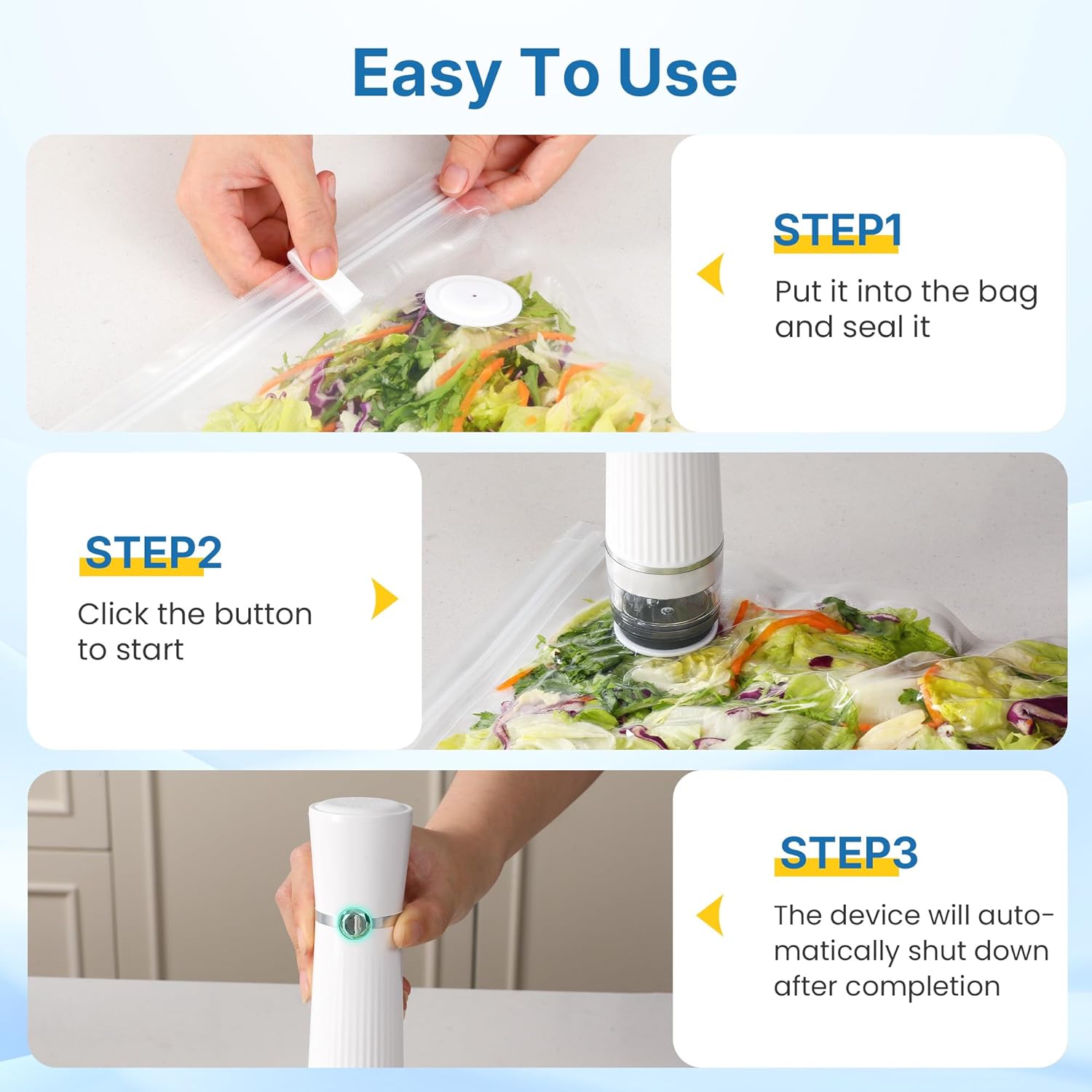 Easy To Use

STEP1

Put it into the bag and seal it

STEP2

Click the button to start

STEP3

The device will automatically shut down after completion