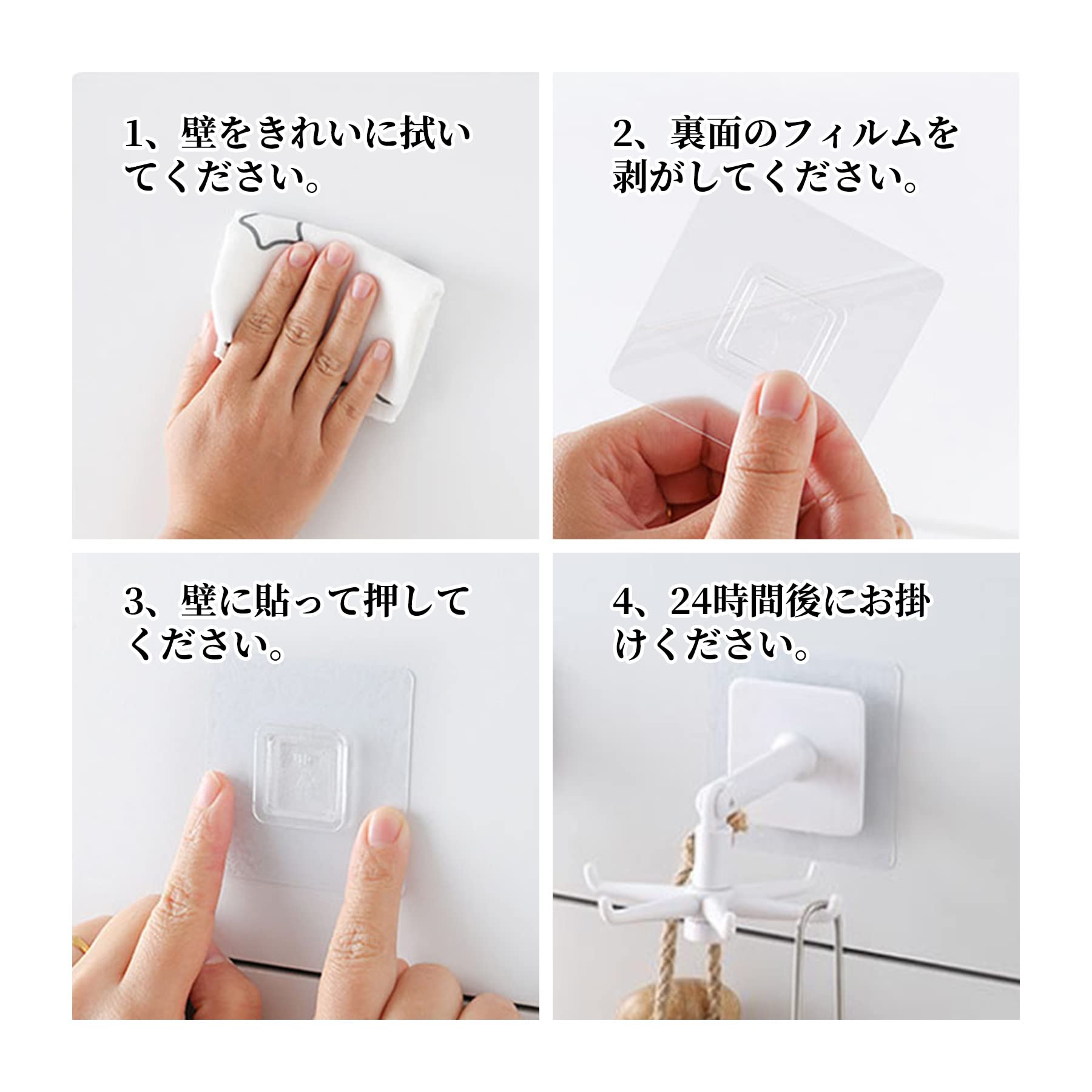 1、壁をきれいに拭いてください。

2、裏面のフィルムを剥がしてください。

3、壁に貼って押してください。

4、24時間後にお掛けください。