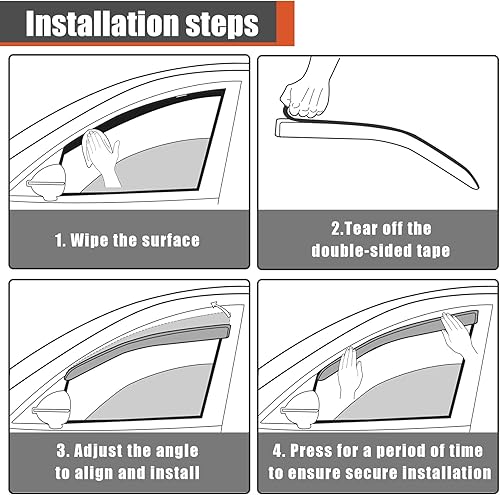 Installation steps

1. Wipe the surface

2.Tear off the double-sided tape

3. Adjust the angle to align and install

4. Press for a period of time to ensure secure installation