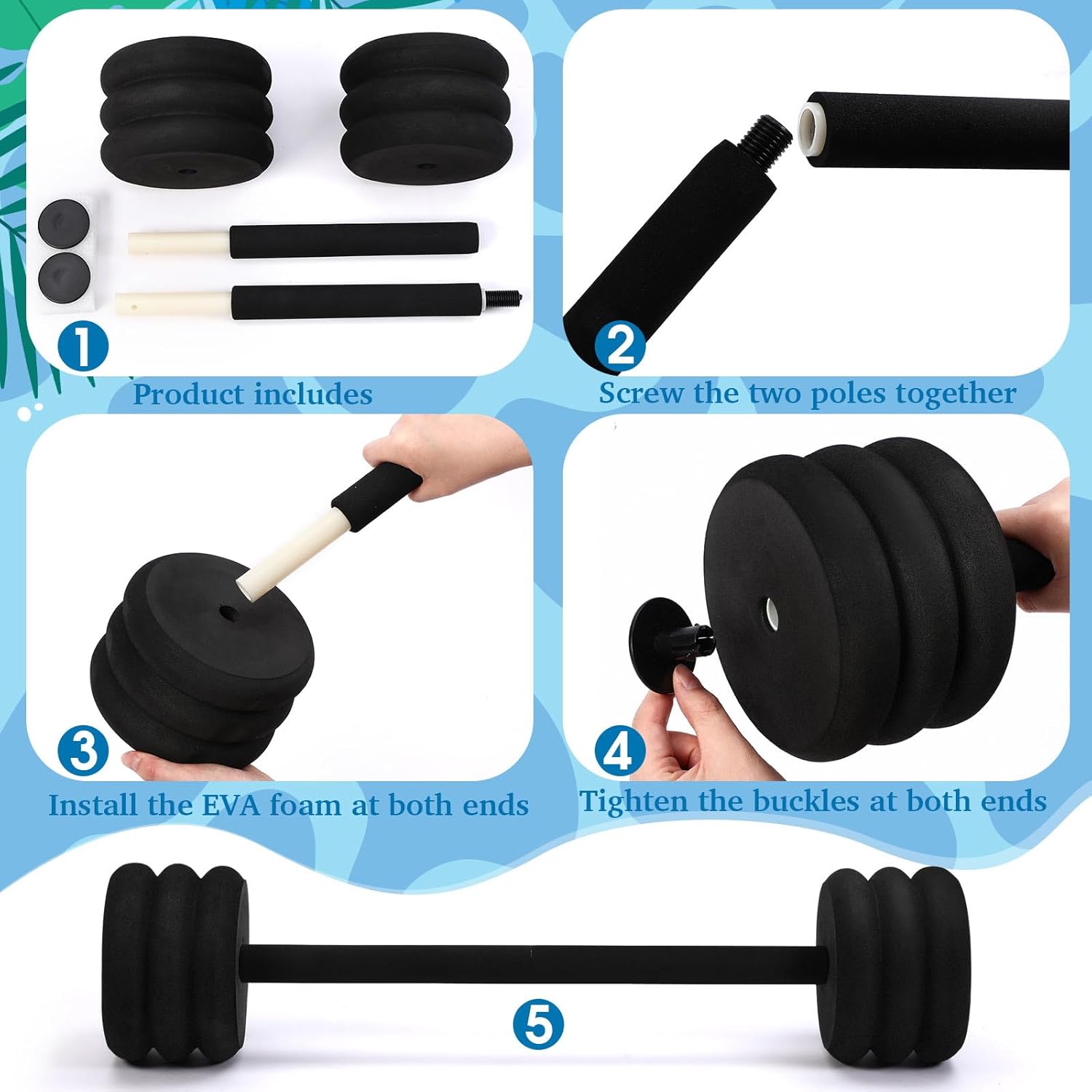 1
Product includes

2
Screw the two poles together

3
Install the EVA foam at both ends

4
Tighten the buckles at both ends

5