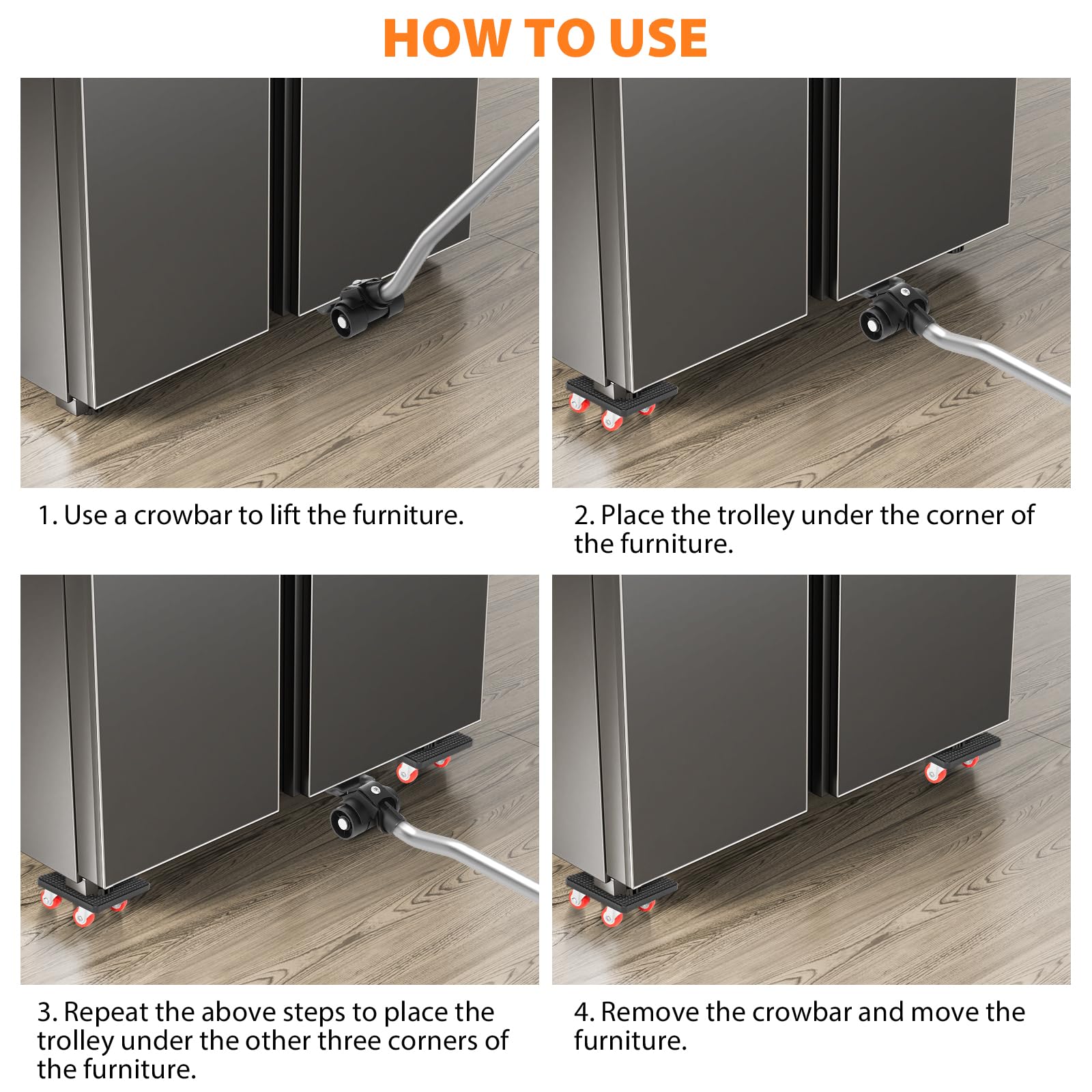 HOW TO USE

1. Use a crowbar to lift the furniture.

2. Place the trolley under the corner of the furniture.

3. Repeat the above steps to place the trolley under the other three corners of the furniture.

4. Remove the crowbar and move the furniture.