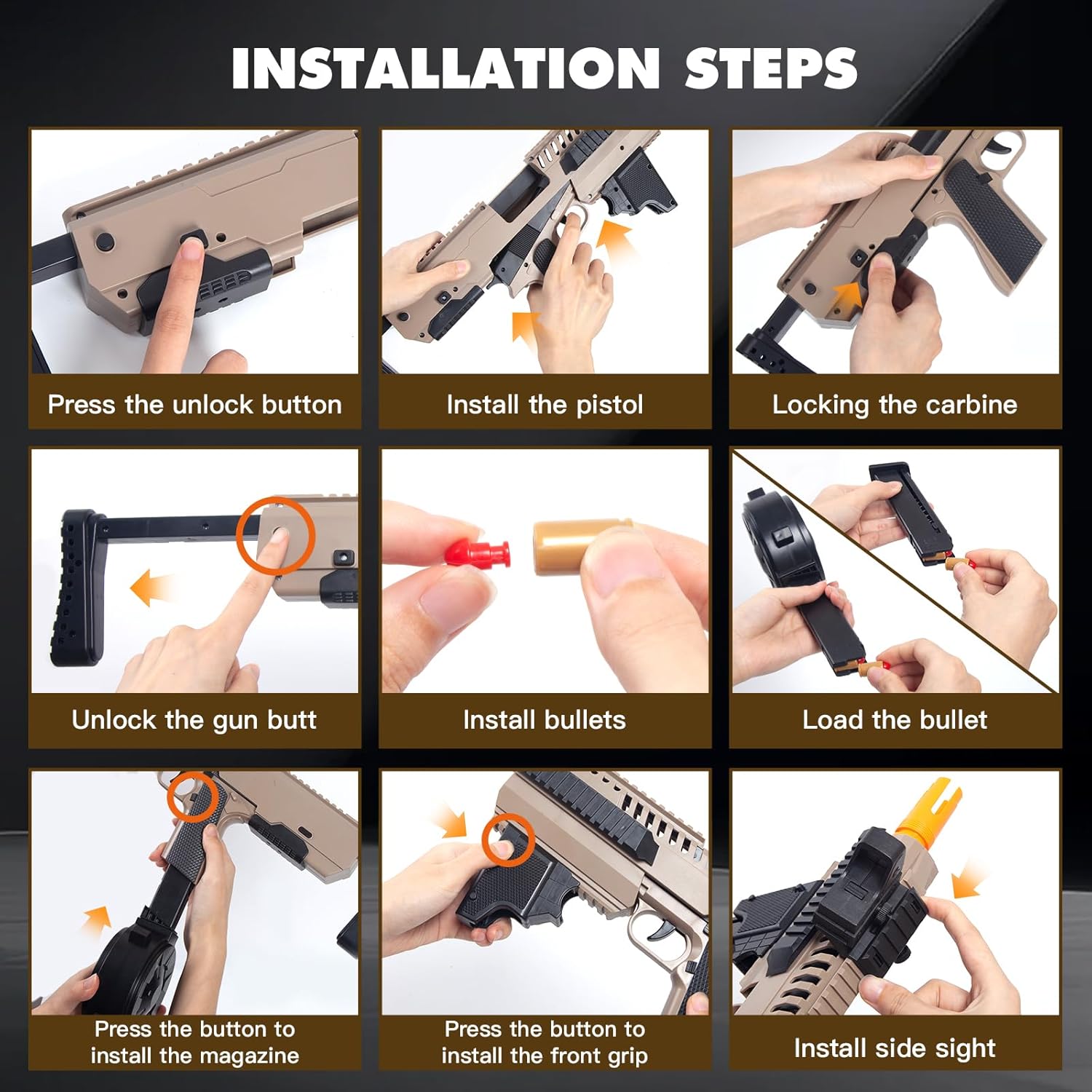 INSTALLATION STEPS

Press the unlock button

Install the pistol

Locking the carbine

Unlock the gun butt

Install bullets

Load the bullet

Press the button to install the magazine

Press the button to install the front grip

Install side sight