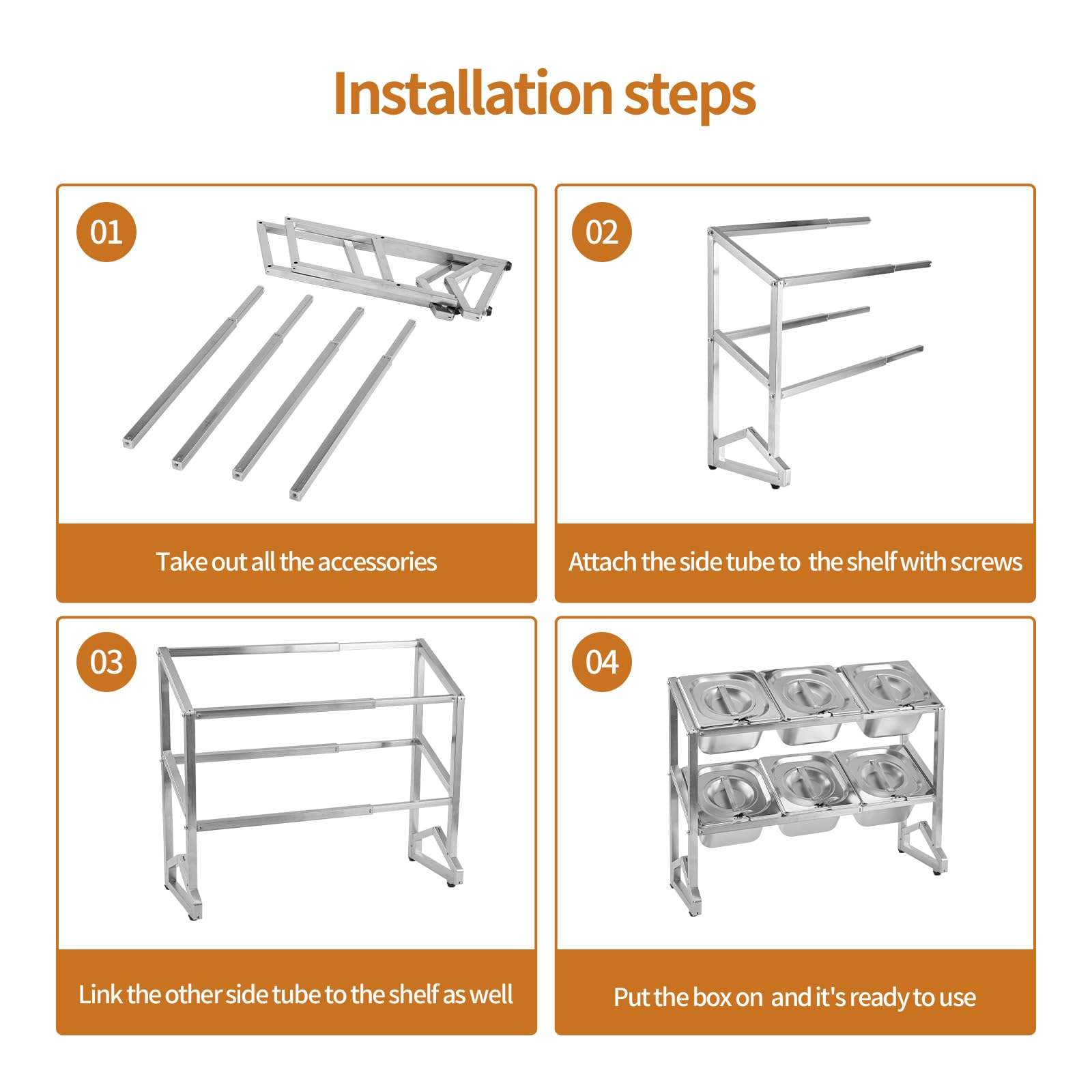 Installation steps

01

Take out all the accessories

02

Attach the side tube to the shelf with screws

03

Link the other side tube to the shelf as well

04

Put the box on and it's ready to use