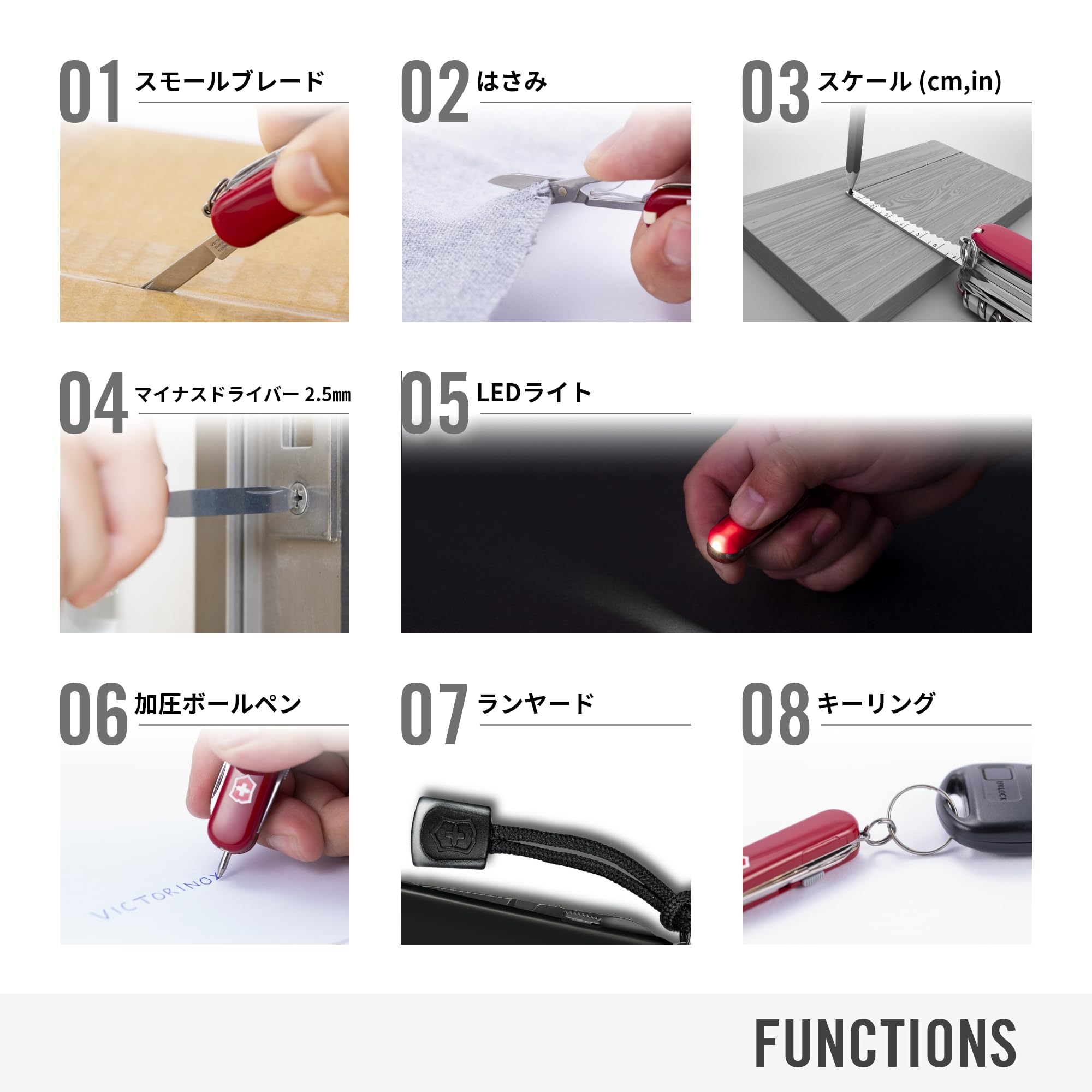 01 スモールブレード

02 はさみ

03 スケール (cm,in)

1 2 3 4 5 6 7

04 マイナスドライバー 2.5㎜

05 LEDライト

06 加圧ボールペン

VICTORINOX

07 ランヤード

08 キーリング

UNLOCK

FUNCTIONS