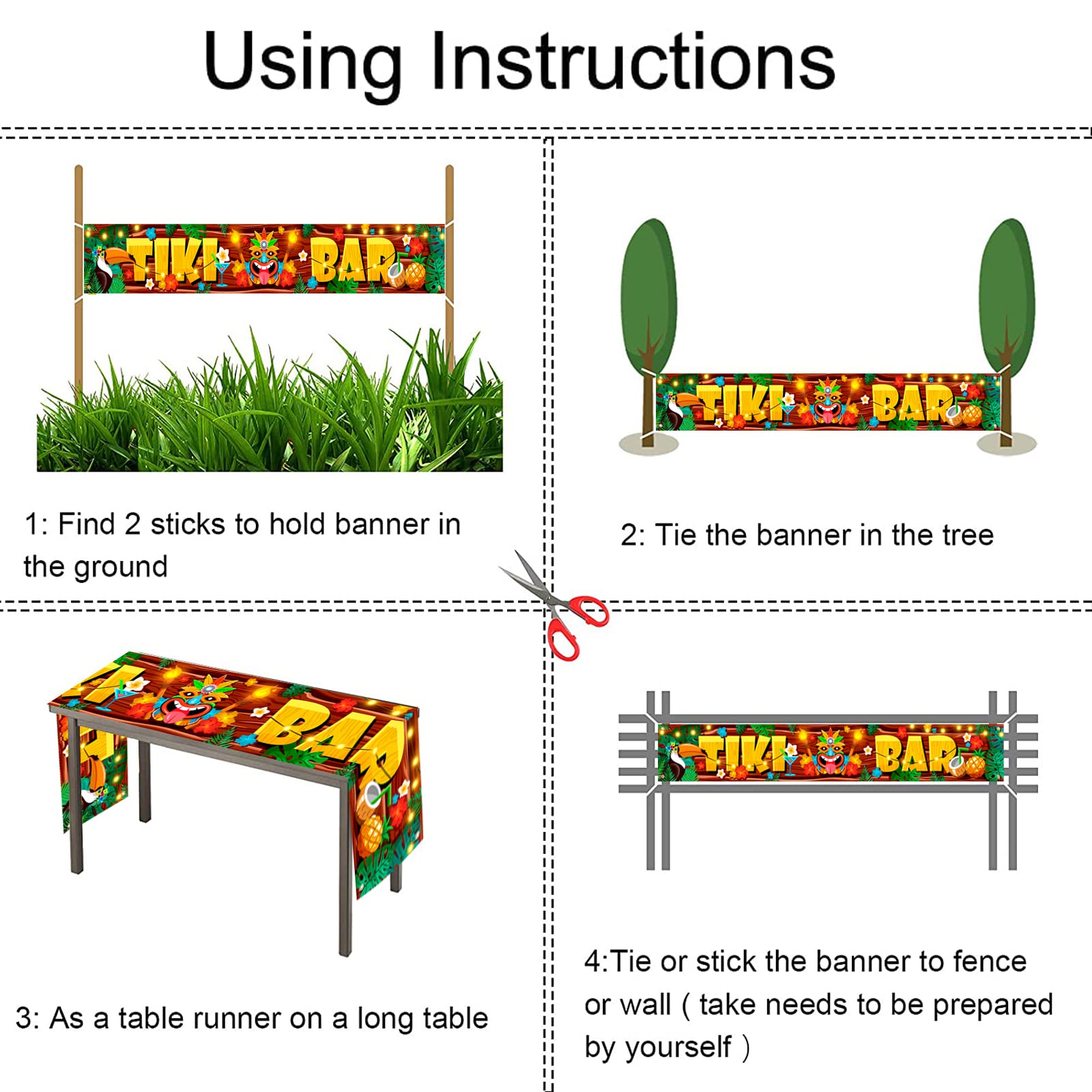 Using Instructions

TIKI BAR

1: Find 2 sticks to hold banner in the ground

TIKI BAR

2: Tie the banner in the tree

BAR

3: As a table runner on a long table

TIKI BAR

4:Tie or stick the banner to fence or wall ( take needs to be prepared by yourself )