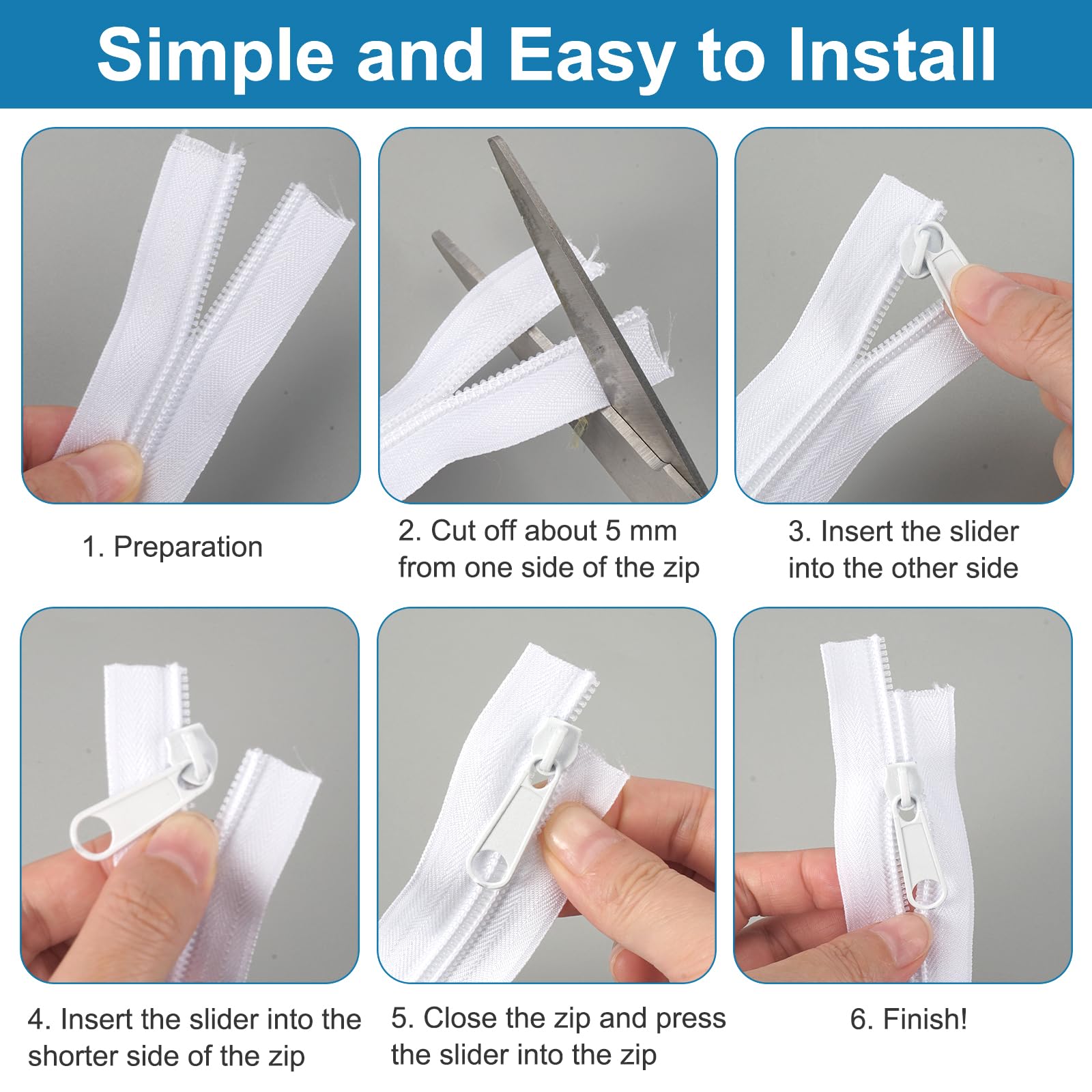 Simple and Easy to Install

1. Preparation

2. Cut off about 5 mm from one side of the zip

3. Insert the slider into the other side

4. Insert the slider into the shorter side of the zip

5. Close the zip and press the slider into the zip

6. Finish!