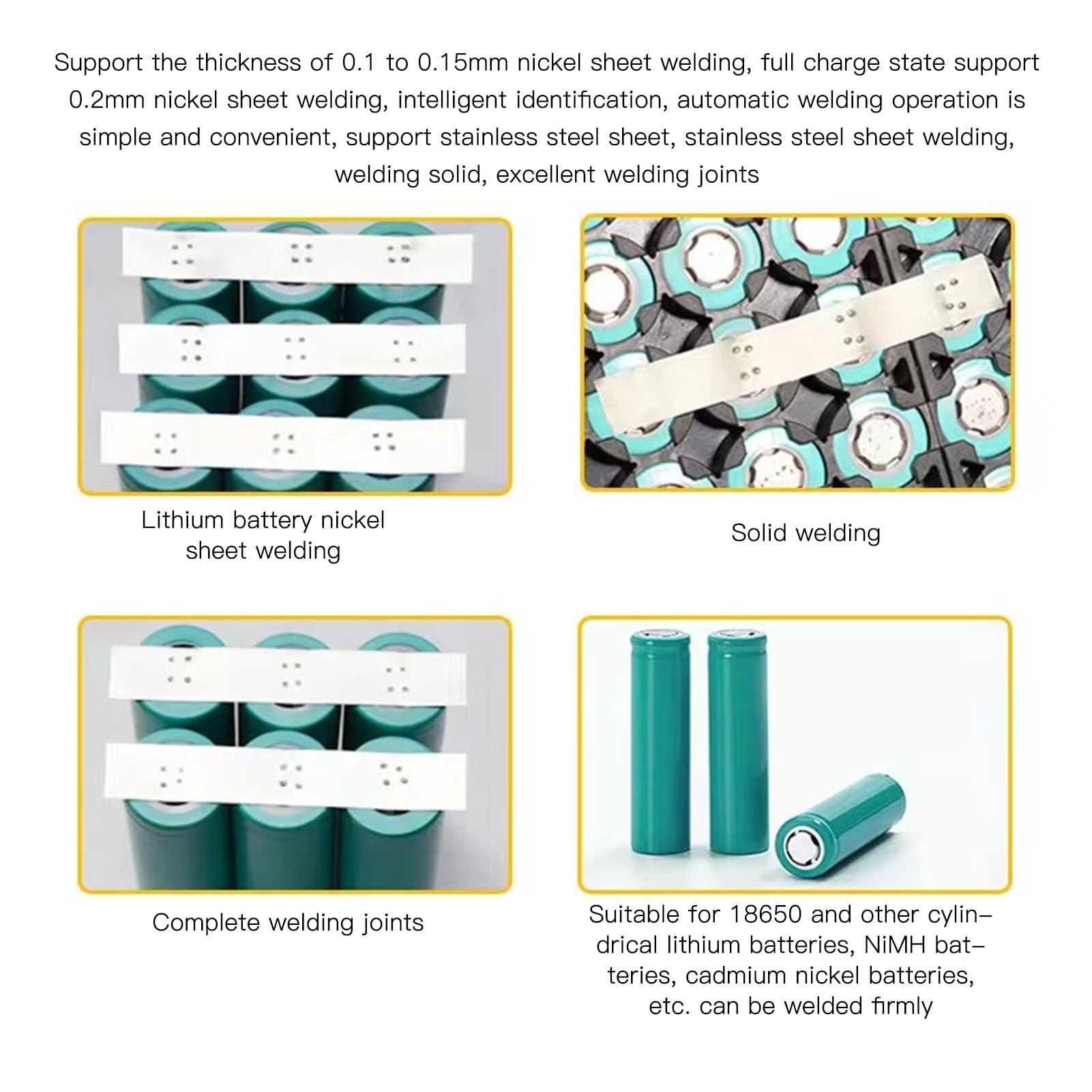 Support the thickness of 0.1 to 0.15mm nickel sheet welding, full charge state support 0.2mm nickel sheet welding, intelligent identification, automatic welding operation is simple and convenient, support stainless steel sheet, stainless steel sheet welding, welding solid, excellent welding joints

Lithium battery nickel sheet welding

Solid welding

Complete welding joints

Suitable for 18650 and other cylindrical lithium batteries, NiMH batteries, cadmium nickel batteries, etc. can be welded firmly