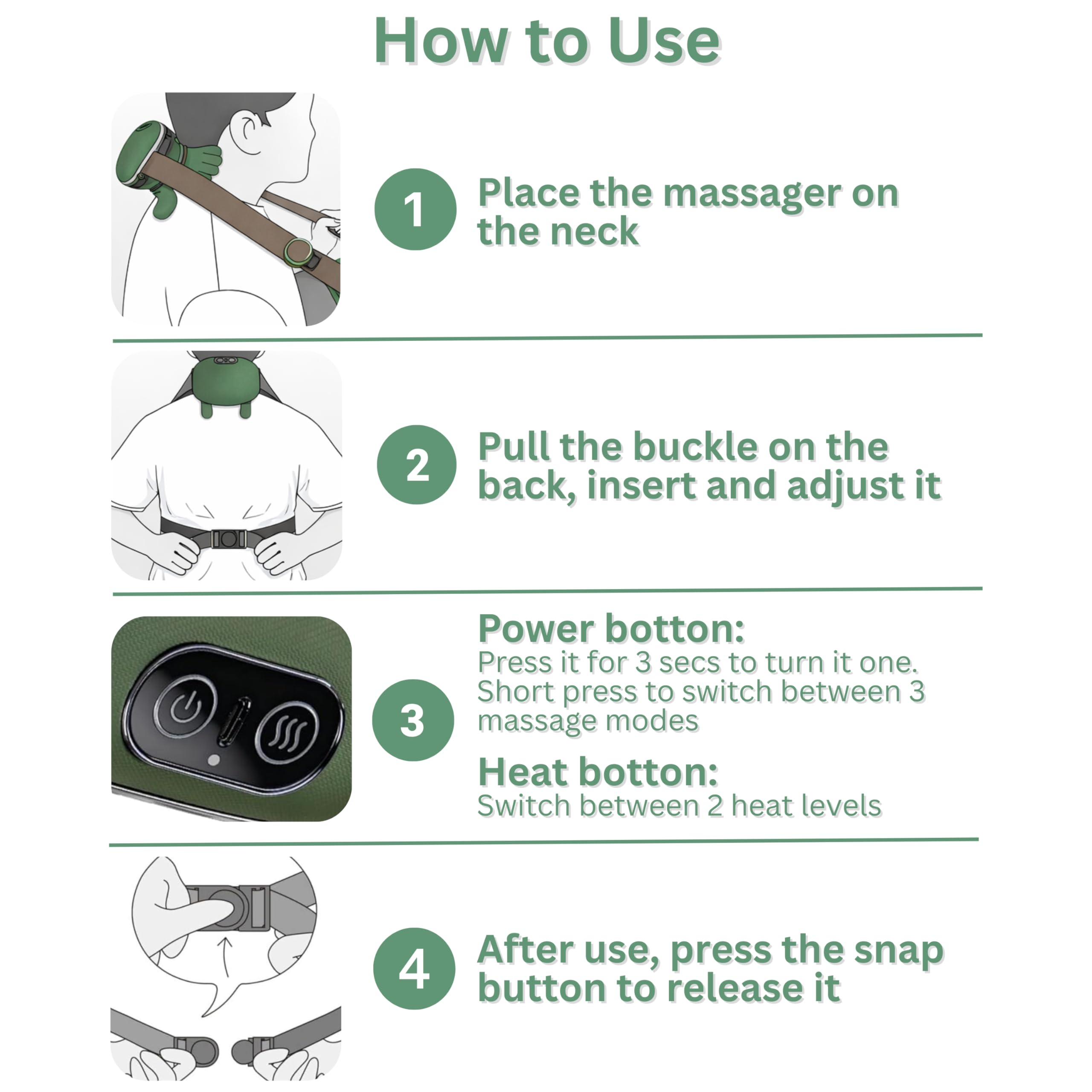 How to Use

1

Place the massager on the neck

2

Pull the buckle on the back, insert and adjust it

3

Power botton:
Press it for 3 secs to turn it one.
Short press to switch between 3 massage modes

Heat botton:
Switch between 2 heat levels

4

After use, press the snap button to release it