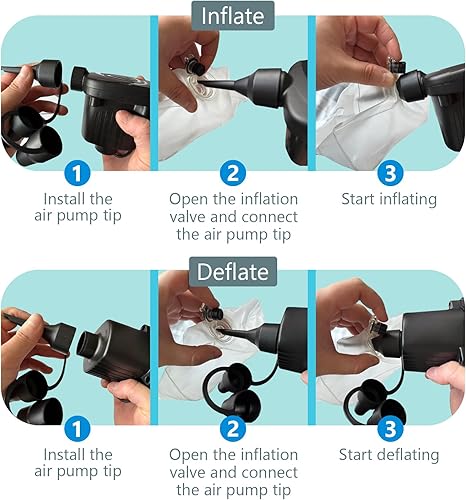 Inflate

1
Install the air pump tip

2
Open the inflation valve and connect the air pump tip

3
Start inflating

Deflate

1
Install the air pump tip

2
Open the inflation valve and connect the air pump tip

3
Start deflating