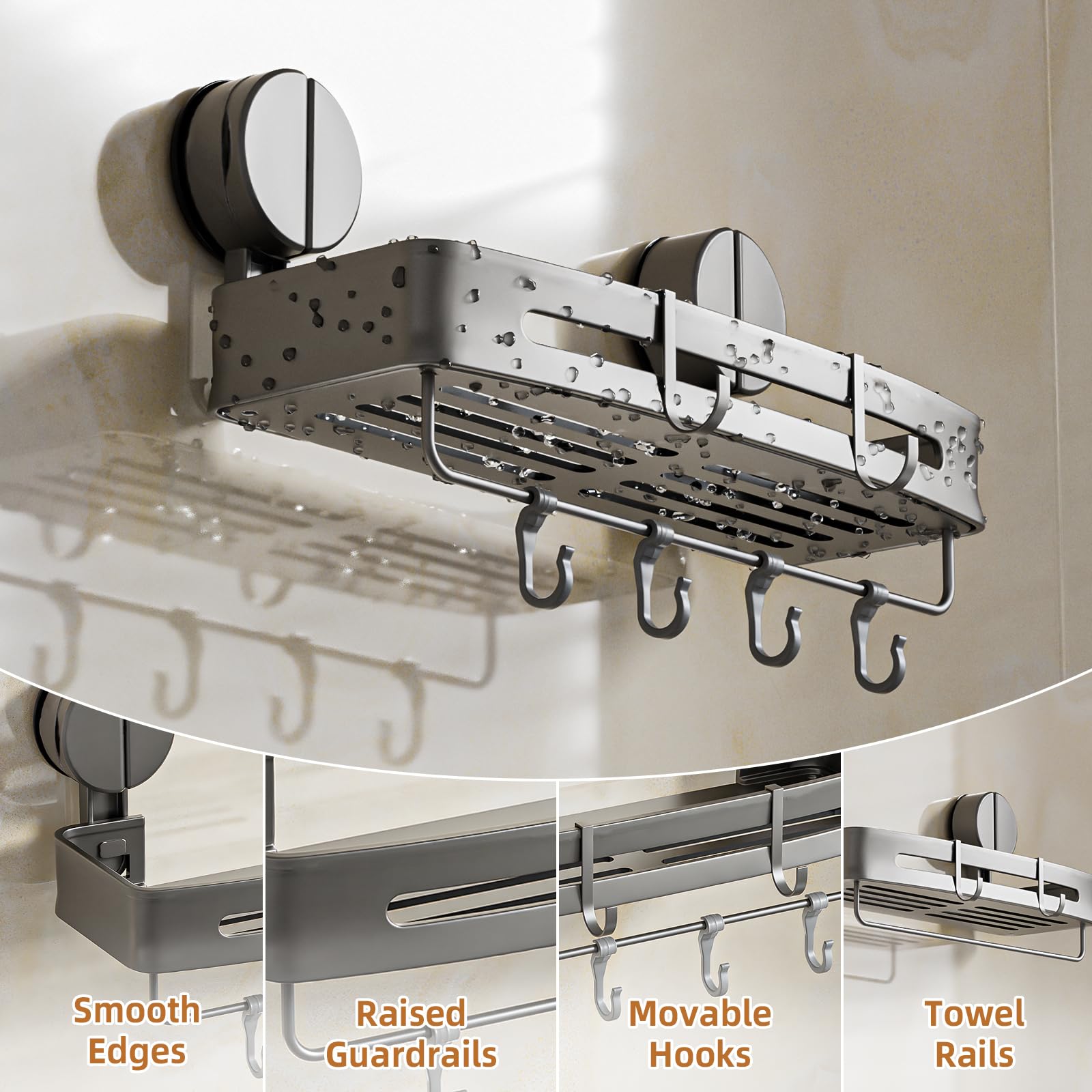 Smooth Edges

Raised Guardrails

Movable Hooks

Towel Rails