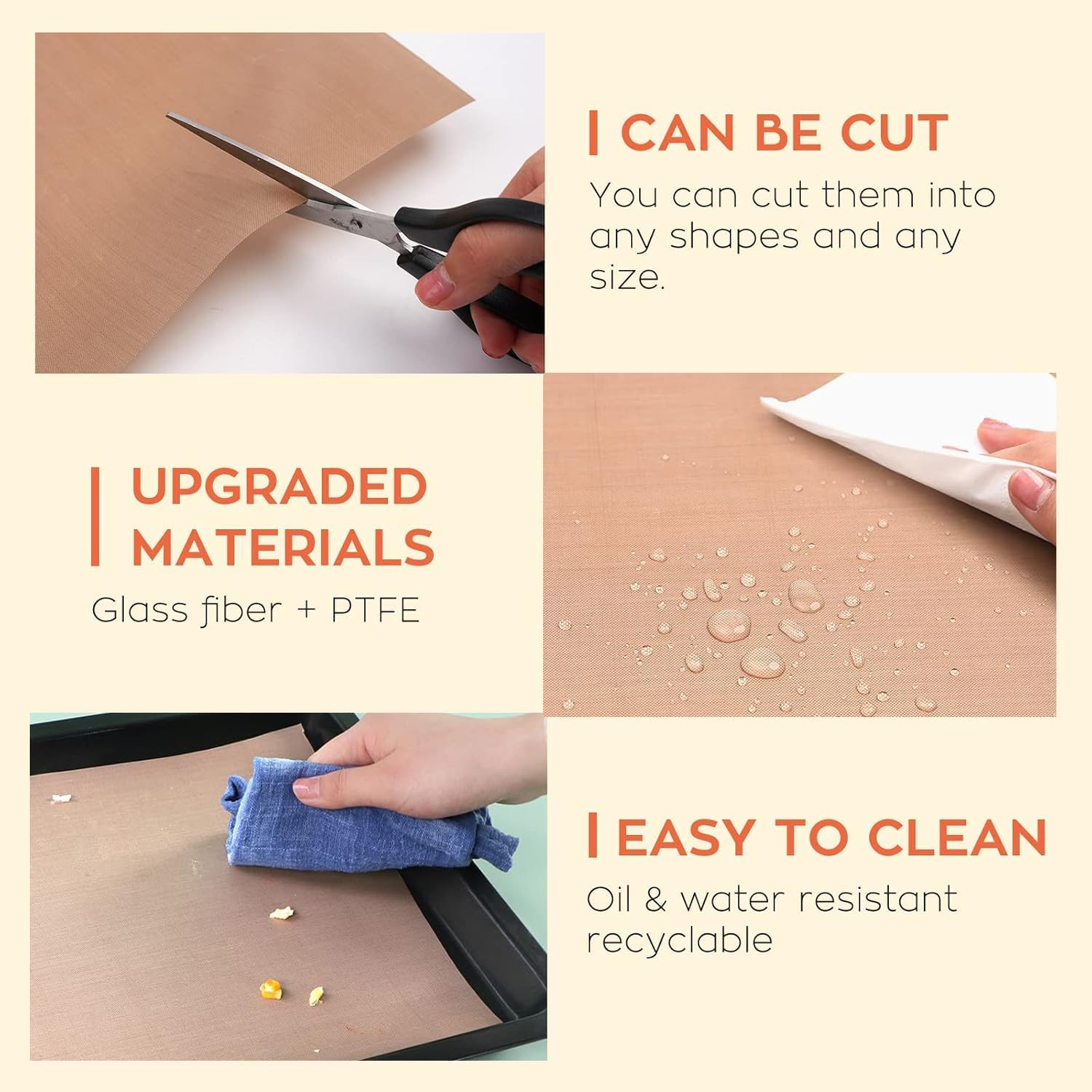 CAN BE CUT

You can cut them into any shapes and any size.

UPGRADED MATERIALS

Glass fiber + PTFE

EASY TO CLEAN

Oil & water resistant recyclable