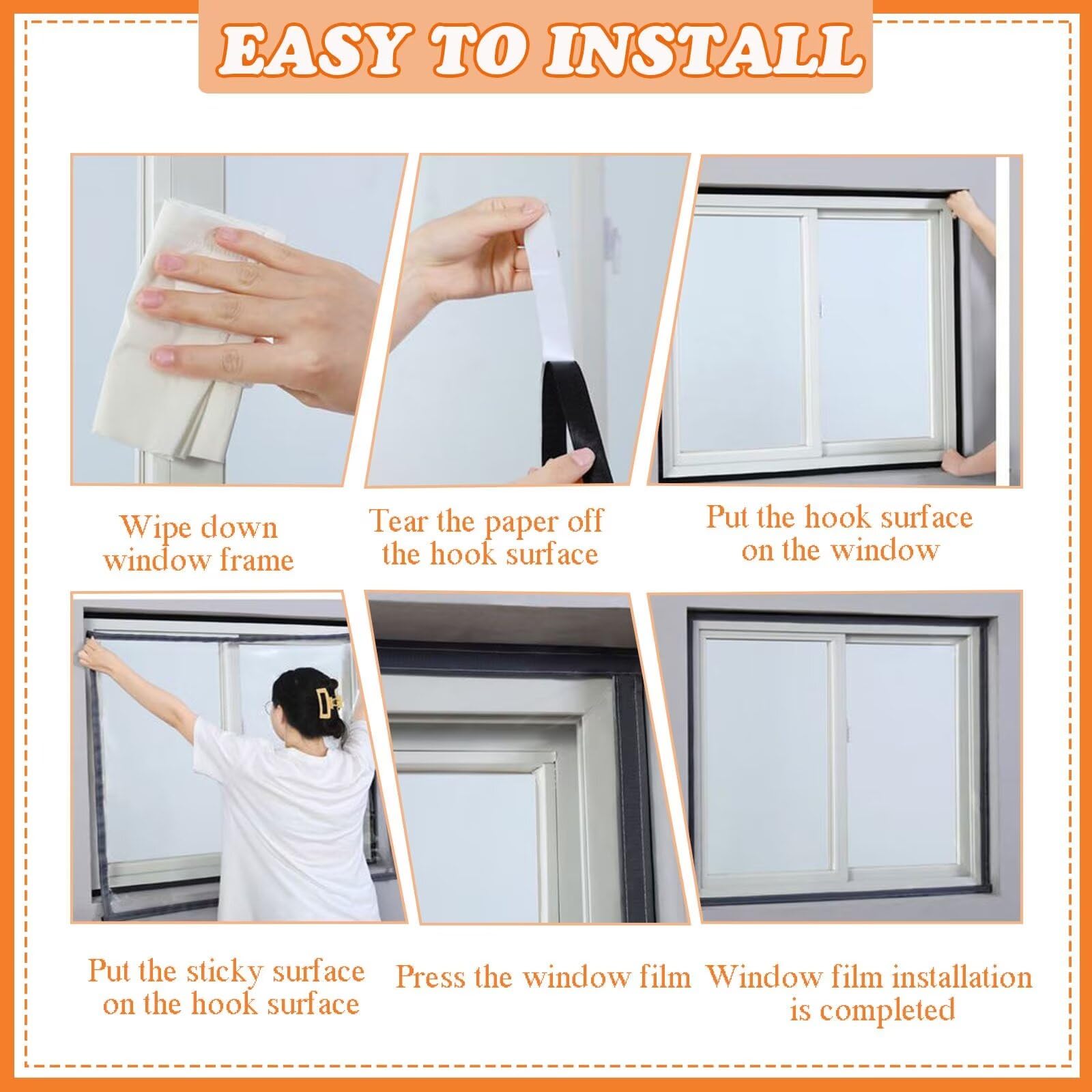 EASY TO INSTALL

Wipe down window frame

Tear the paper off the hook surface

Put the hook surface on the window

Put the sticky surface on the hook surface

Press the window film

Window film installation is completed