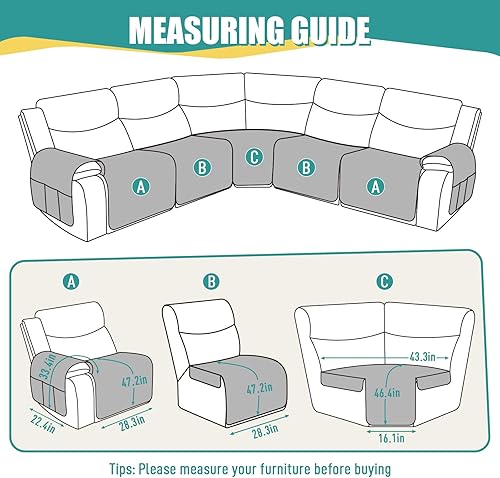 MEASURING GUIDE

A B C B A

A

33.4in
47.2in
22.4in
28.3in

B

47.2in
28.3in

C

43.3in
46.4in
16.1in

Tips: Please measure your furniture before buying