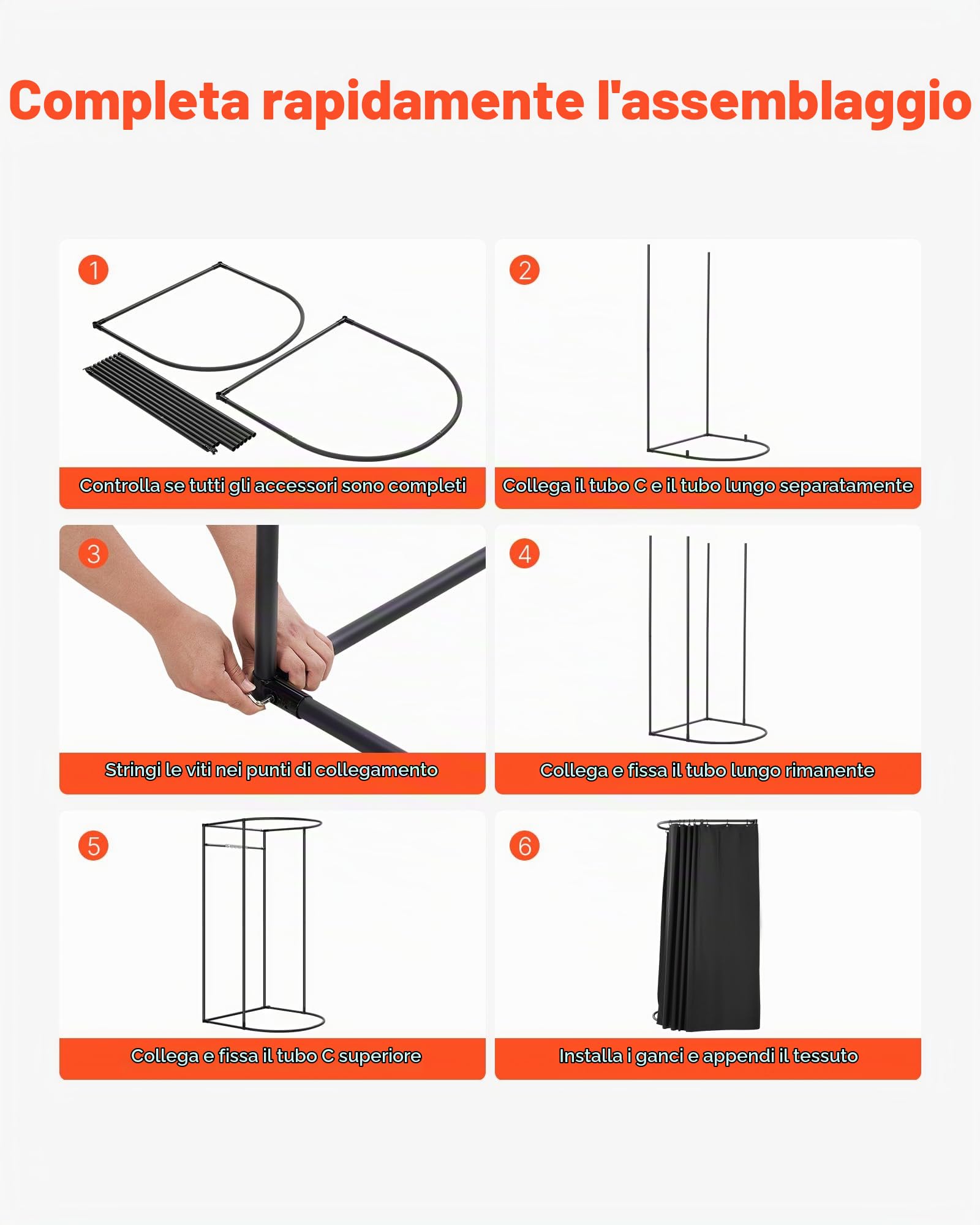 Completa rapidamente l'assemblaggio

1
Controlla se tutti gli accessori sono completi

2
Collega il tubo C e il tubo lungo separatamente

3
Stringi le viti nei punti di collegamento

4
Collega e fissa il tubo lungo rimanente

5
Collega e fissa il tubo C superiore

6
Installa i ganci e appendi il tessuto