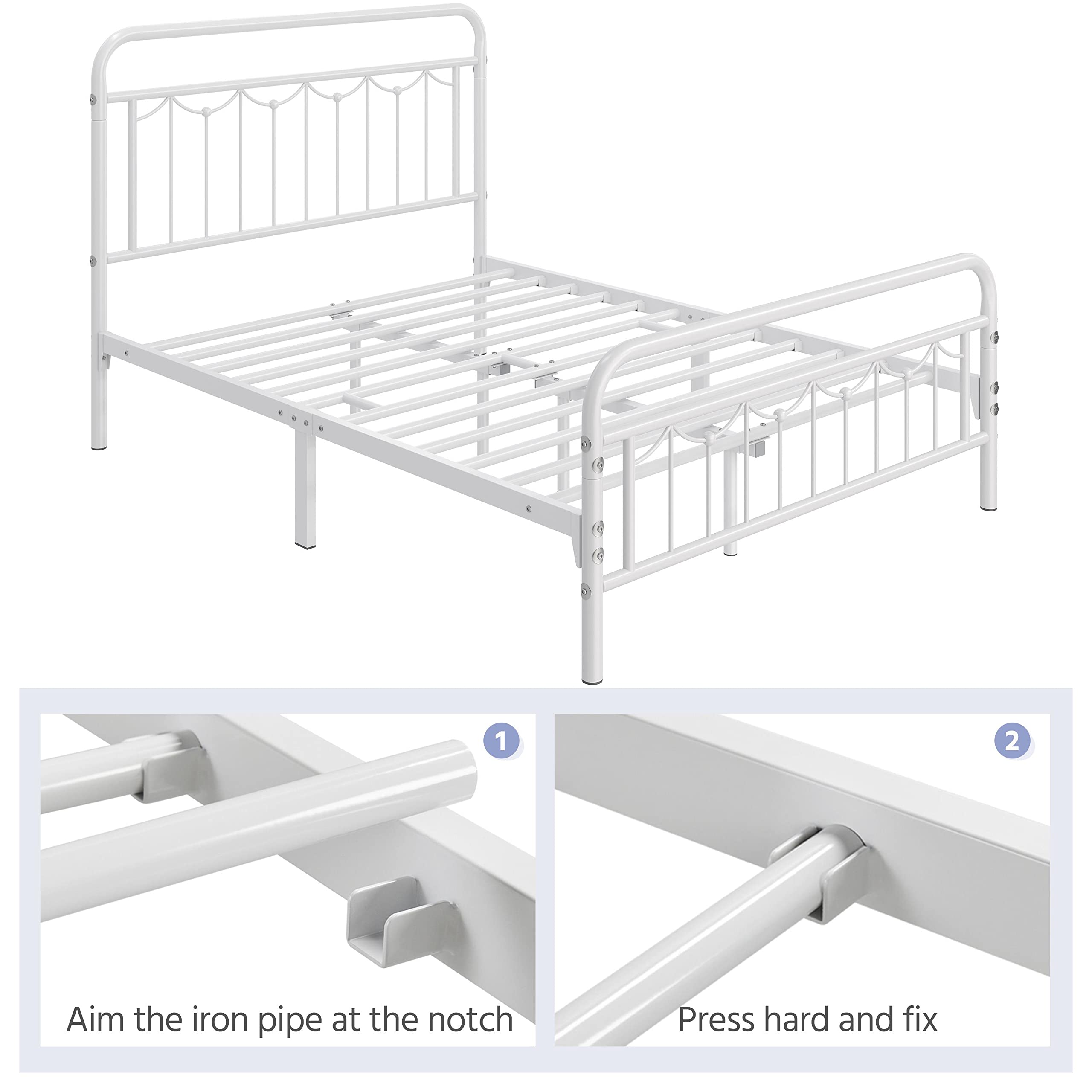 1

Aim the iron pipe at the notch

2

Press hard and fix