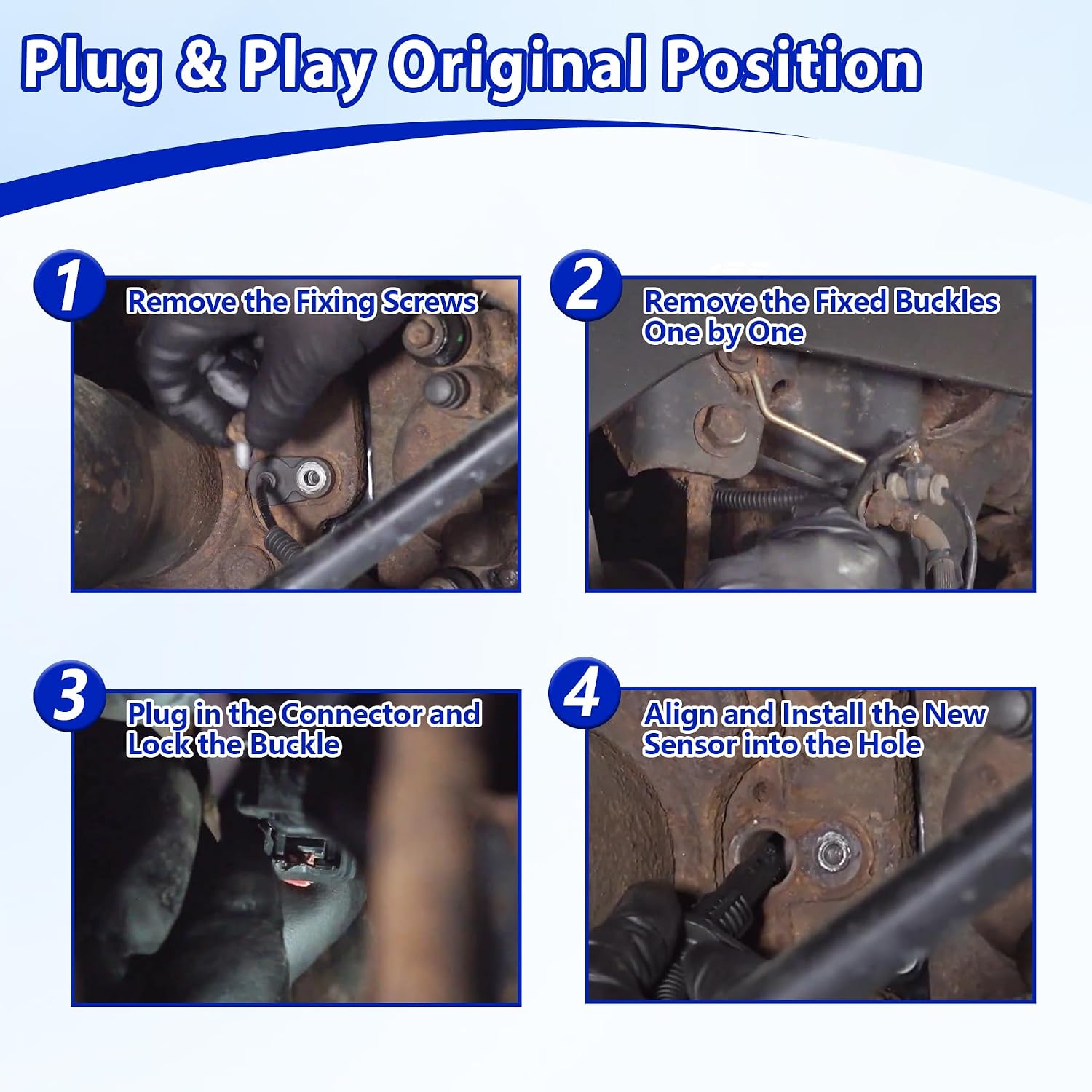 Plug & Play Original Position

1
Remove the Fixing Screws

2
Remove the Fixed Buckles One by One

3
Plug in the Connector and Lock the Buckle

4
Align and Install the New Sensor into the Hole