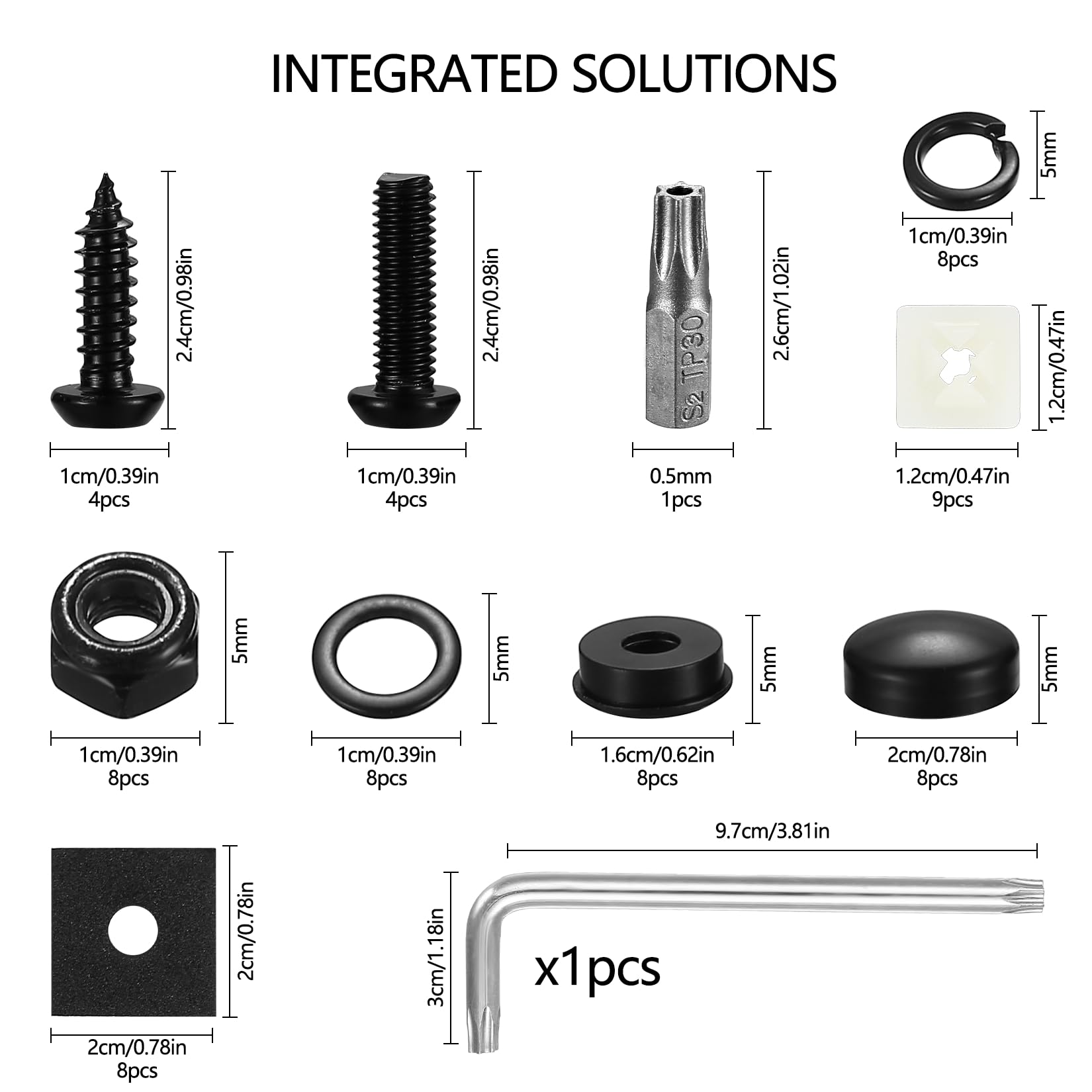 INTEGRATED SOLUTIONS

2.4cm/0.98in
1cm/0.39in
4pcs

2.4cm/0.98in
1cm/0.39in
4pcs

S2 TP30
2.6cm/1.02in
0.5mm
1pcs

5mm
1cm/0.39in
8pcs

1.2cm/0.47in
1.2cm/0.47in
9pcs

5mm
1cm/0.39in
8pcs

5mm
1cm/0.39in
8pcs

5mm
1.6cm/0.62in
8pcs

5mm
2cm/0.78in
8pcs

2cm/0.78in
2cm/0.78in
8pcs

9.7cm/3.81in
3cm/1.18in
x1pcs