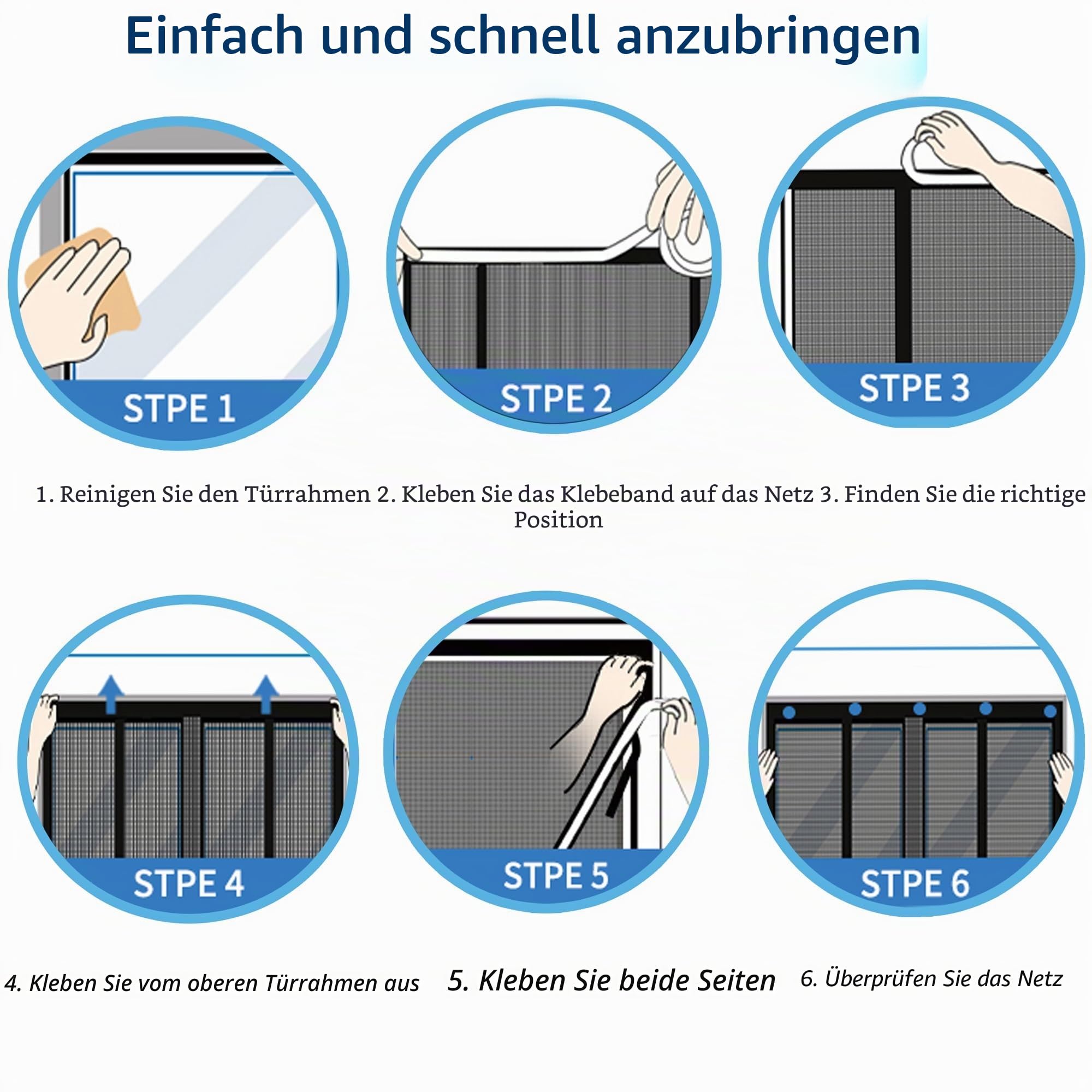 Einfach und schnell anzubringen

STPE 1

STPE 2

STPE 3

1. Reinigen Sie den Türrahmen 2. Kleben Sie das Klebeband auf das Netz 3. Finden Sie die richtige Position

STPE 4

STPE 5

STPE 6

4. Kleben Sie vom oberen Türrahmen aus

5. Kleben Sie beide Seiten

6. Überprüfen Sie das Netz