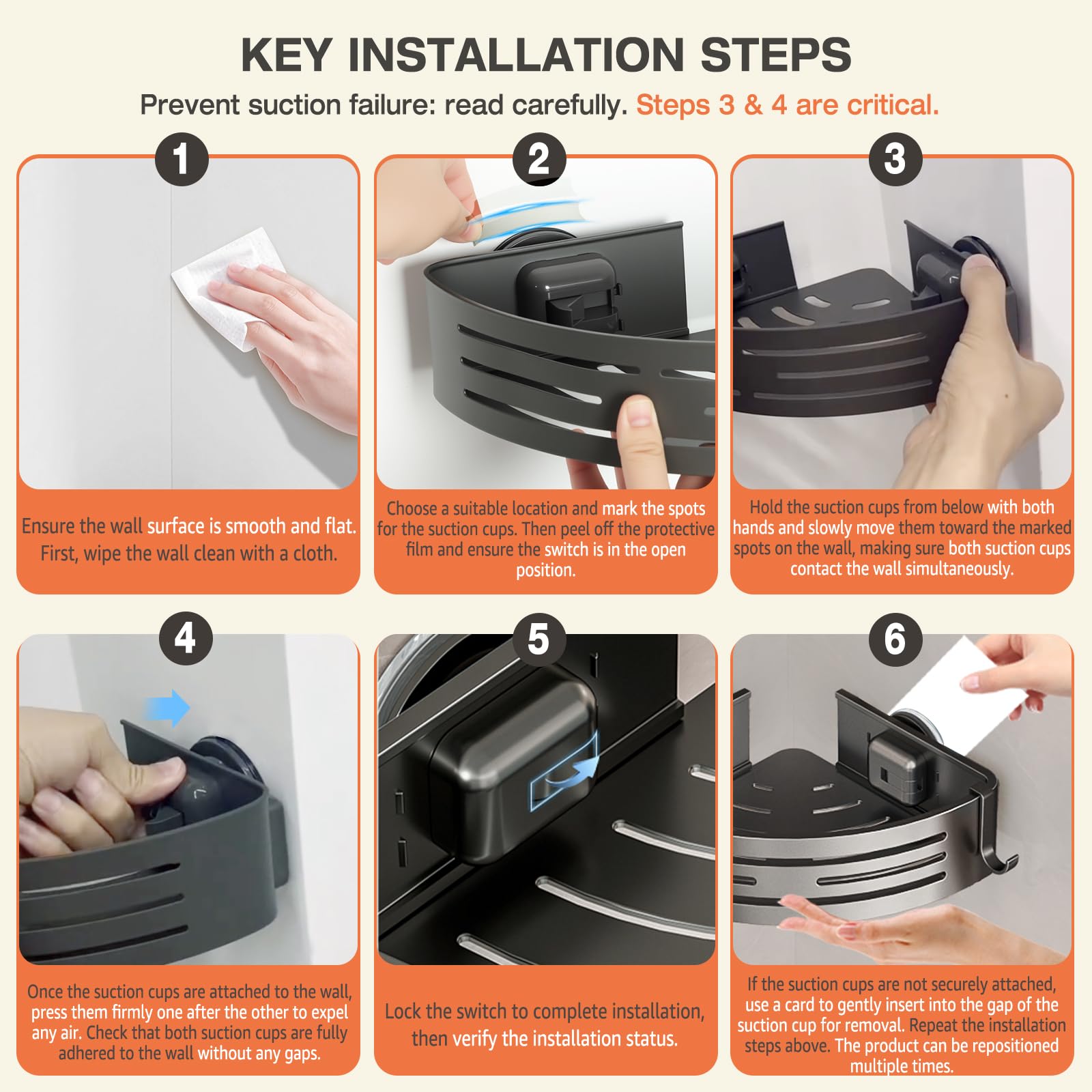 KEY INSTALLATION STEPS

Prevent suction failure: read carefully. Steps 3 & 4 are critical.

1

Ensure the wall surface is smooth and flat. First, wipe the wall clean with a cloth.

2

Choose a suitable location and mark the spots for the suction cups. Then peel off the protective film and ensure the switch is in the open position.

3

Hold the suction cups from below with both hands and slowly move them toward the marked spots on the wall, making sure both suction cups contact the wall simultaneously.

4

Once the suction cups are attached to the wall, press them firmly one after the other to expel any air. Check that both suction cups are fully adhered to the wall without any gaps.

5

Lock the switch to complete installation, then verify the installation status.

6

If the suction cups are not securely attached, use a card to gently insert into the gap of the suction cup for removal. Repeat the installation steps above. The product can be repositioned multiple times.