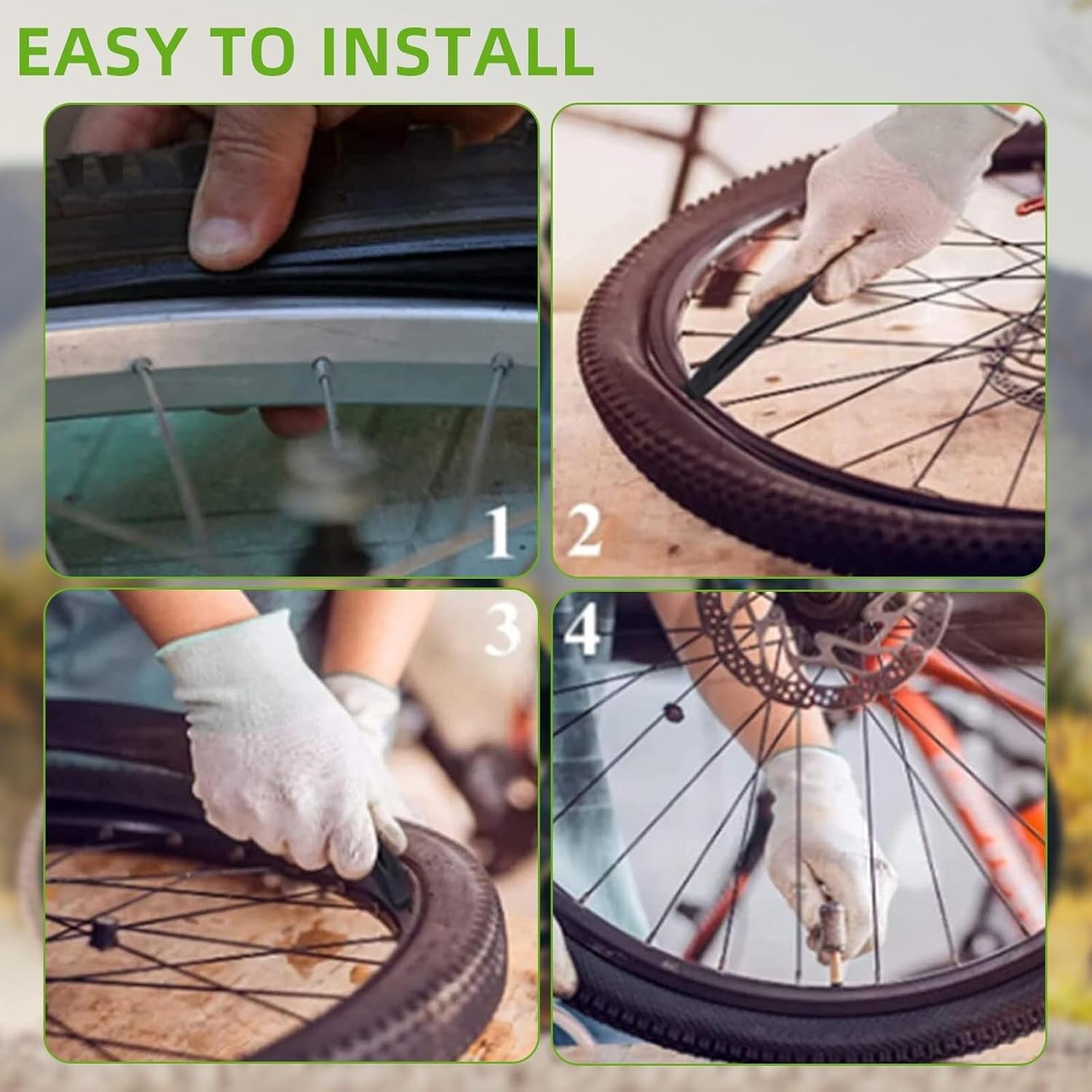 EASY TO INSTALL

1

2

3

4