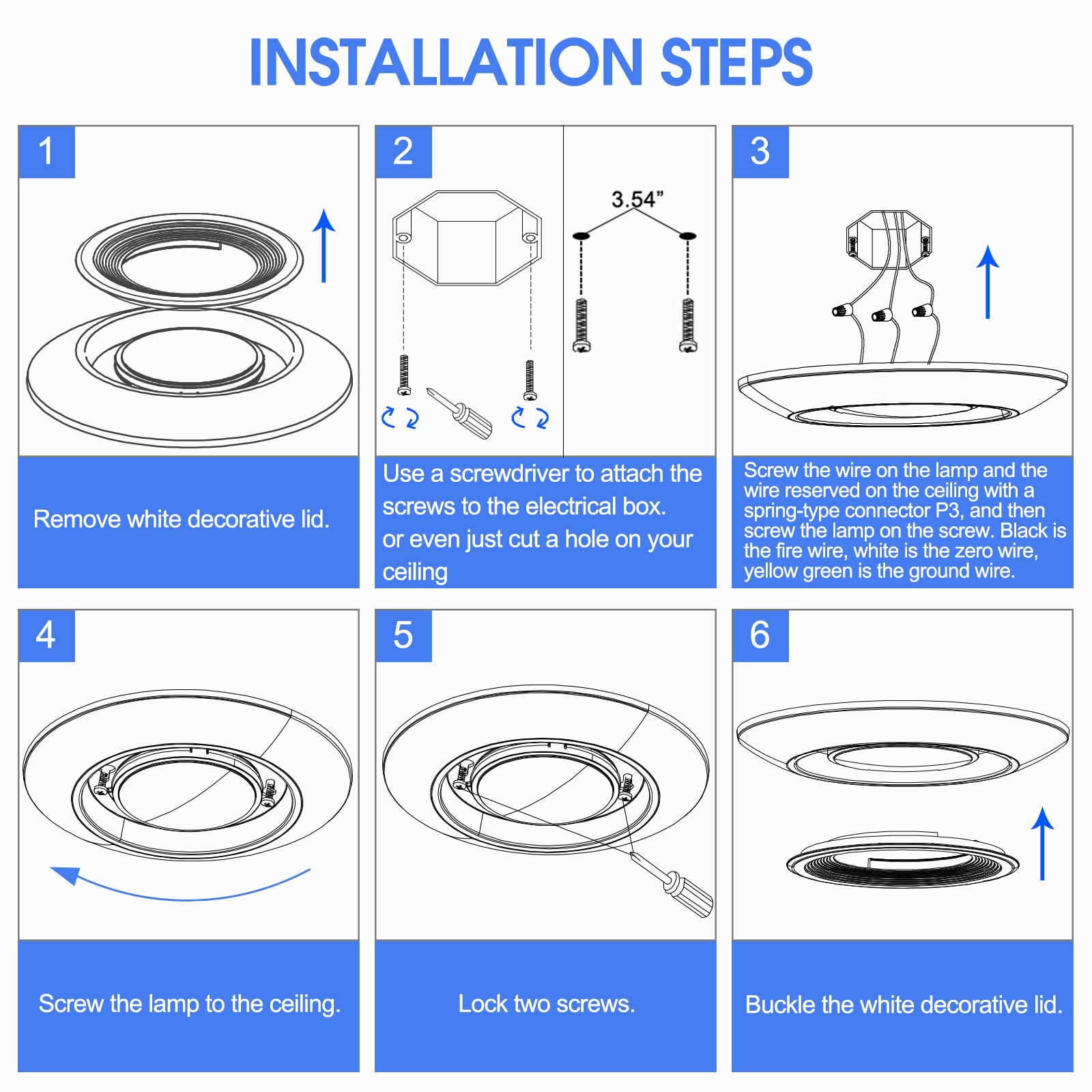 INSTALLATION STEPS

1

Remove white decorative lid.

2

3.54”

Use a screwdriver to attach the screws to the electrical box. or even just cut a hole on your ceiling

3

Screw the wire on the lamp and the wire reserved on the ceiling with a spring-type connector P3, and then screw the lamp on the screw. Black is the fire wire, white is the zero wire, yellow green is the ground wire.

4

Screw the lamp to the ceiling.

5

Lock two screws.

6

Buckle the white decorative lid.