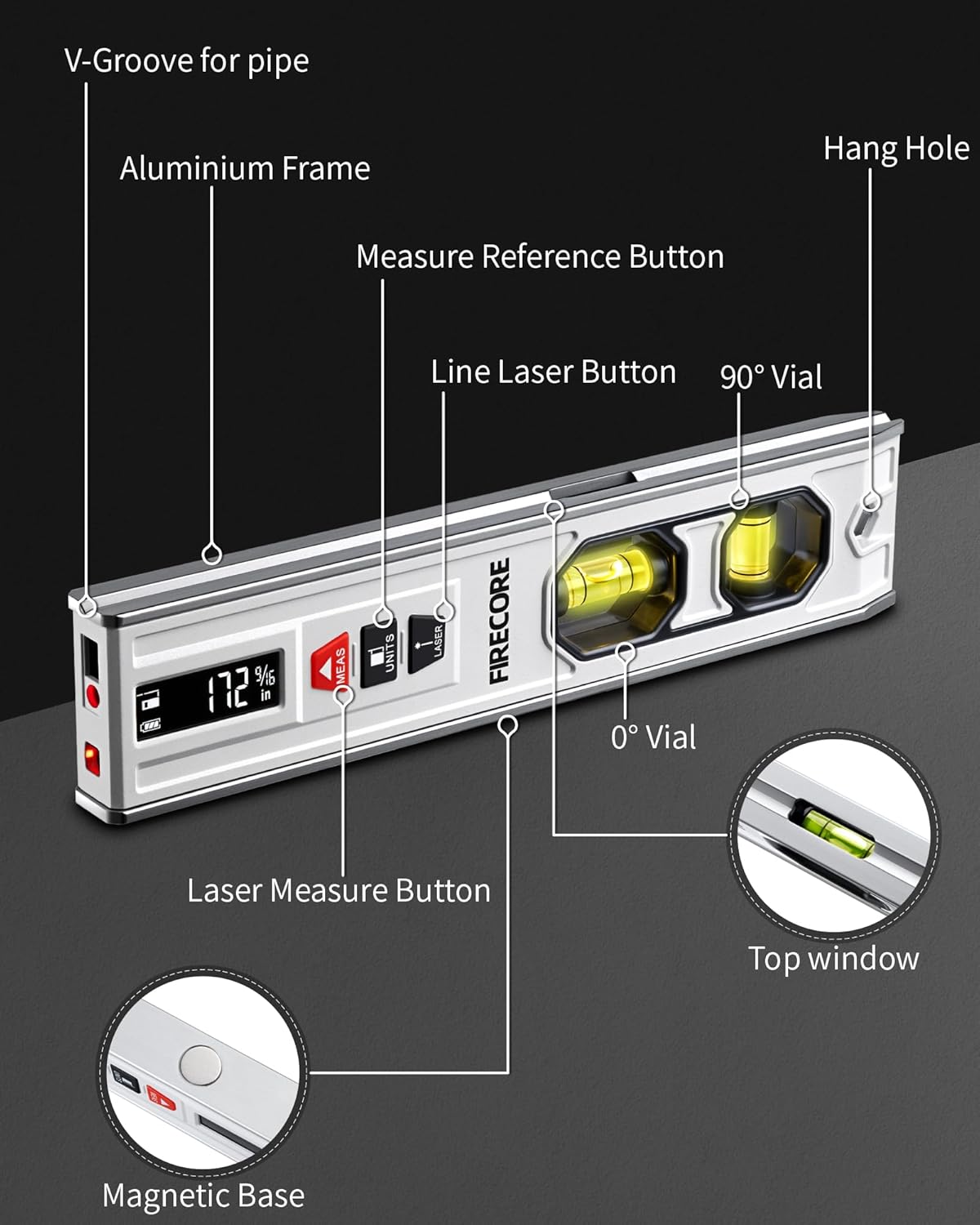 V-Groove for pipe

Aluminium Frame

Hang Hole

Measure Reference Button

Line Laser Button

90° Vial

172 $\frac{9}{16}$ in

MEAS

UNITS

LASER

FIRECORE

0° Vial

Laser Measure Button

Top window

Magnetic Base