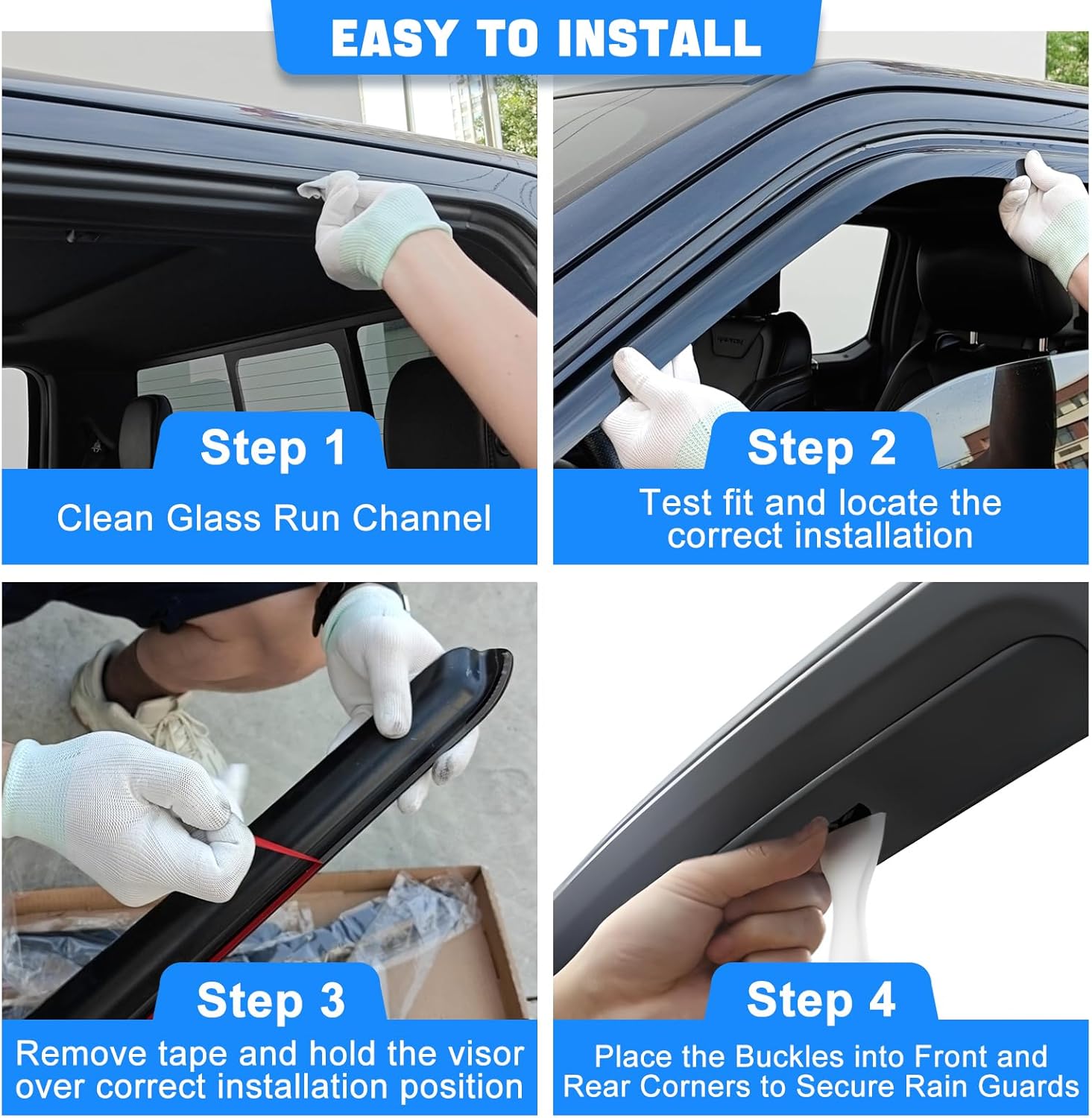 EASY TO INSTALL

Step 1

Clean Glass Run Channel

Step 2

Test fit and locate the correct installation

Step 3

Remove tape and hold the visor over correct installation position

Step 4

Place the Buckles into Front and Rear Corners to Secure Rain Guards